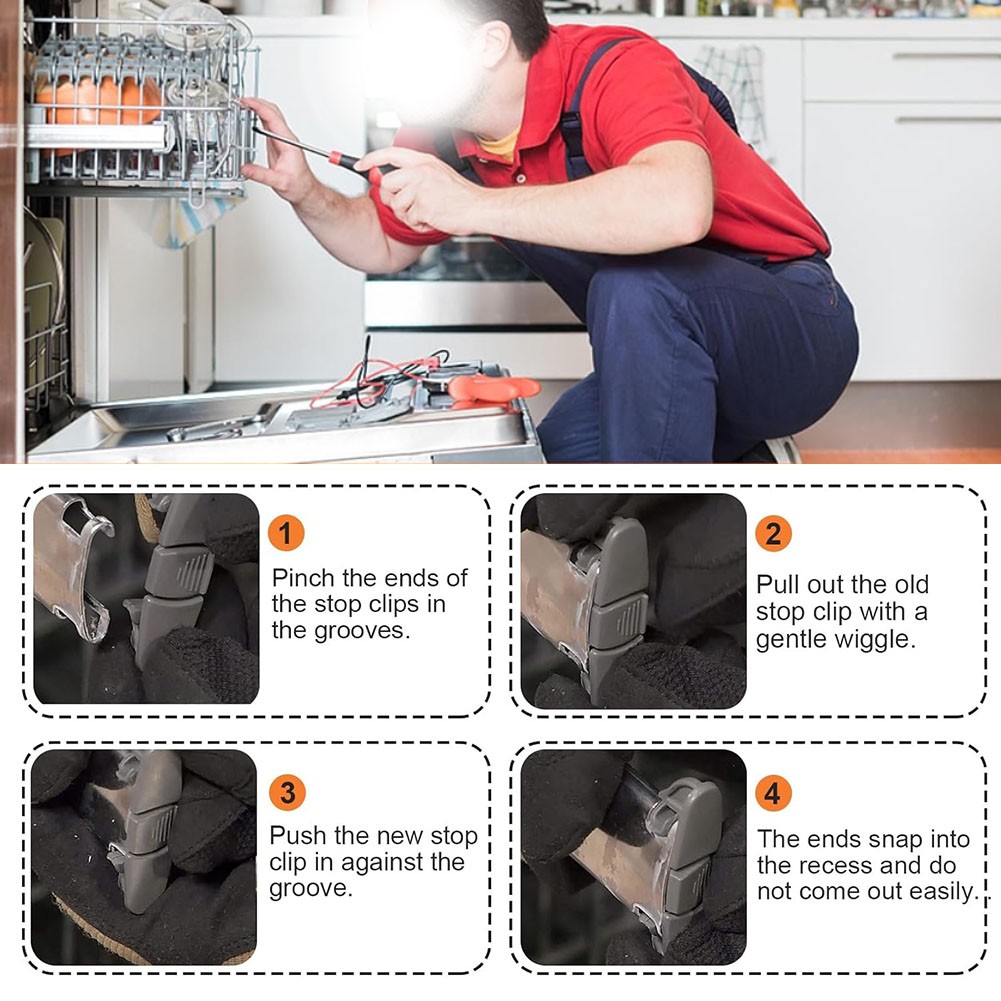 1

Pinch the ends of the stop clips in the grooves.

2

Pull out the old stop clip with a gentle wiggle.

3

Push the new stop clip in against the groove.

4

The ends snap into the recess and do not come out easily.