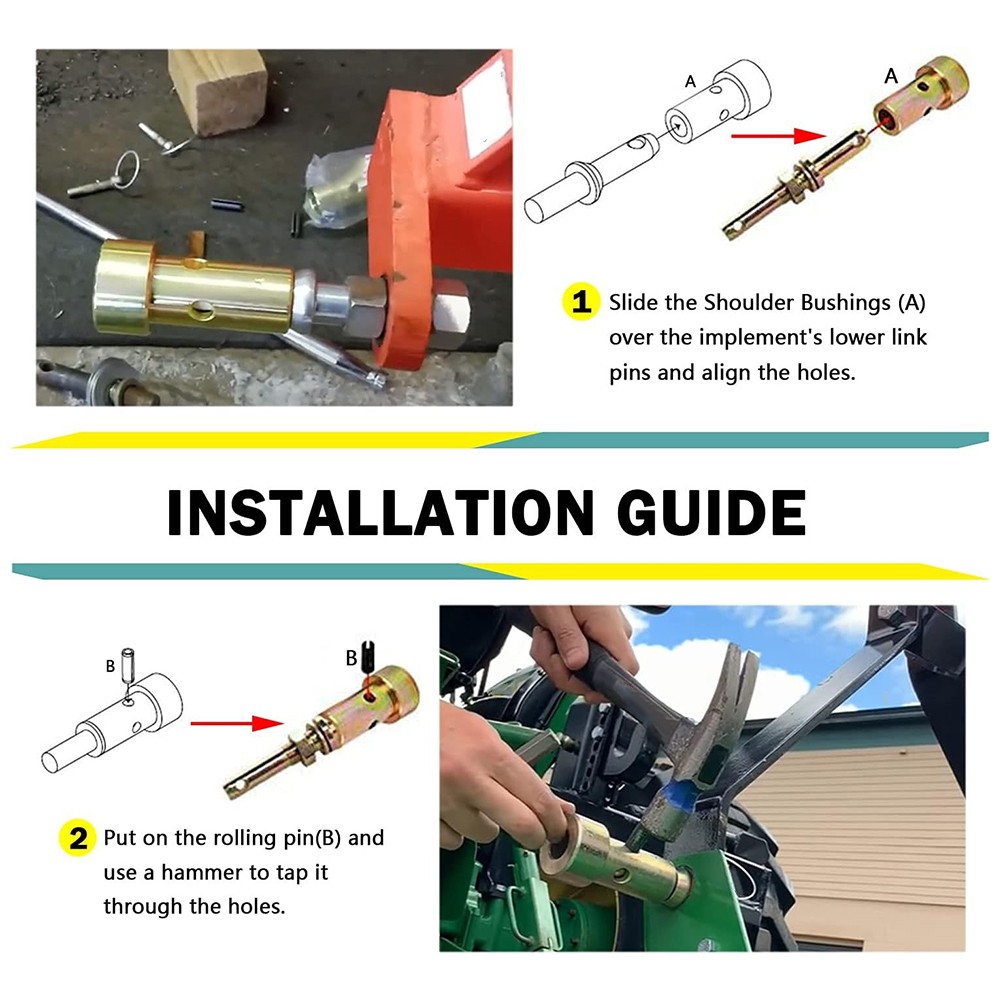 A

A

1 Slide the Shoulder Bushings (A) over the implement's lower link pins and align the holes.

INSTALLATION GUIDE

B

B

2 Put on the rolling pin(B) and use a hammer to tap it through the holes.