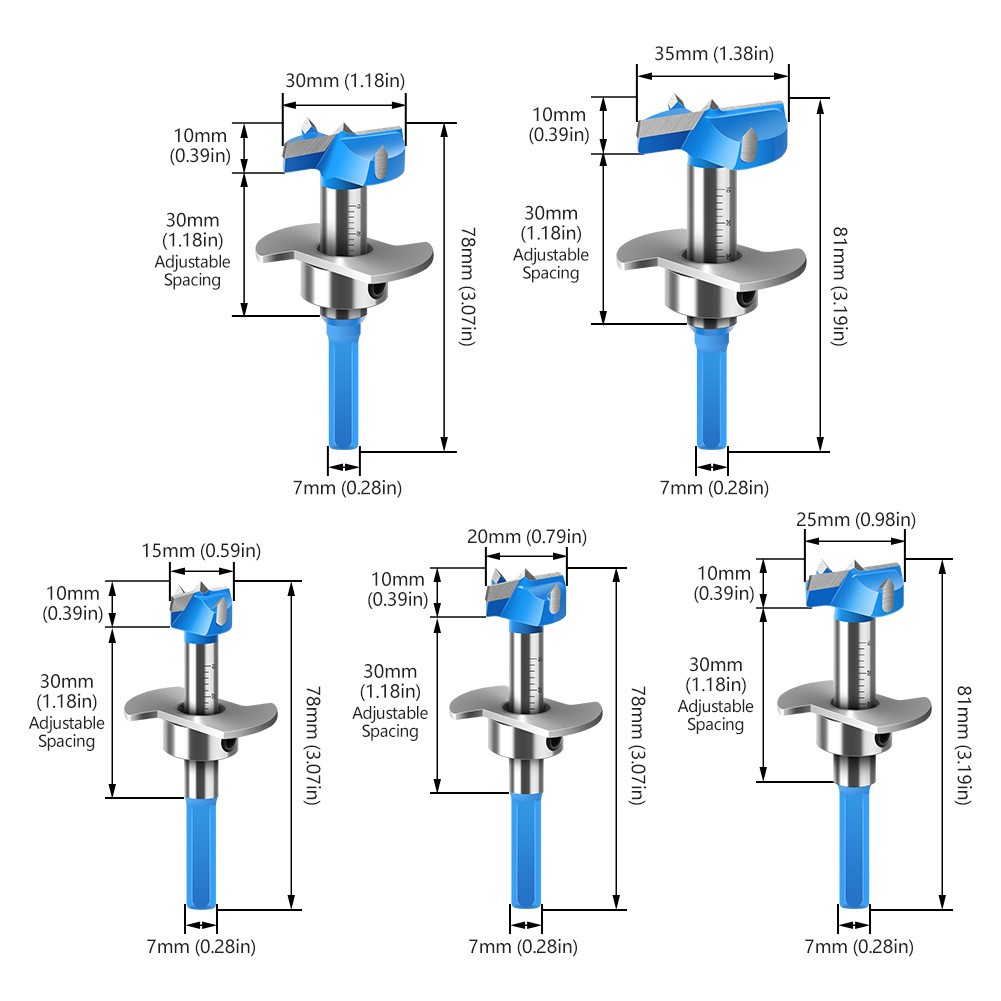 30mm (1.18in)
10mm (0.39in)
30mm (1.18in) Adjustable Spacing
78mm (3.07in)
7mm (0.28in)

35mm (1.38in)
10mm (0.39in)
30mm (1.18in) Adjustable Spacing
81mm (3.19in)
7mm (0.28in)

15mm (0.59in)
10mm (0.39in)
30mm (1.18in) Adjustable Spacing
78mm (3.07in)
7mm (0.28in)

20mm (0.79in)
10mm (0.39in)
30mm (1.18in) Adjustable Spacing
78mm (3.07in)
7mm (0.28in)

25mm (0.98in)
10mm (0.39in)
30mm (1.18in) Adjustable Spacing
81mm (3.19in)
7mm (0.28in)