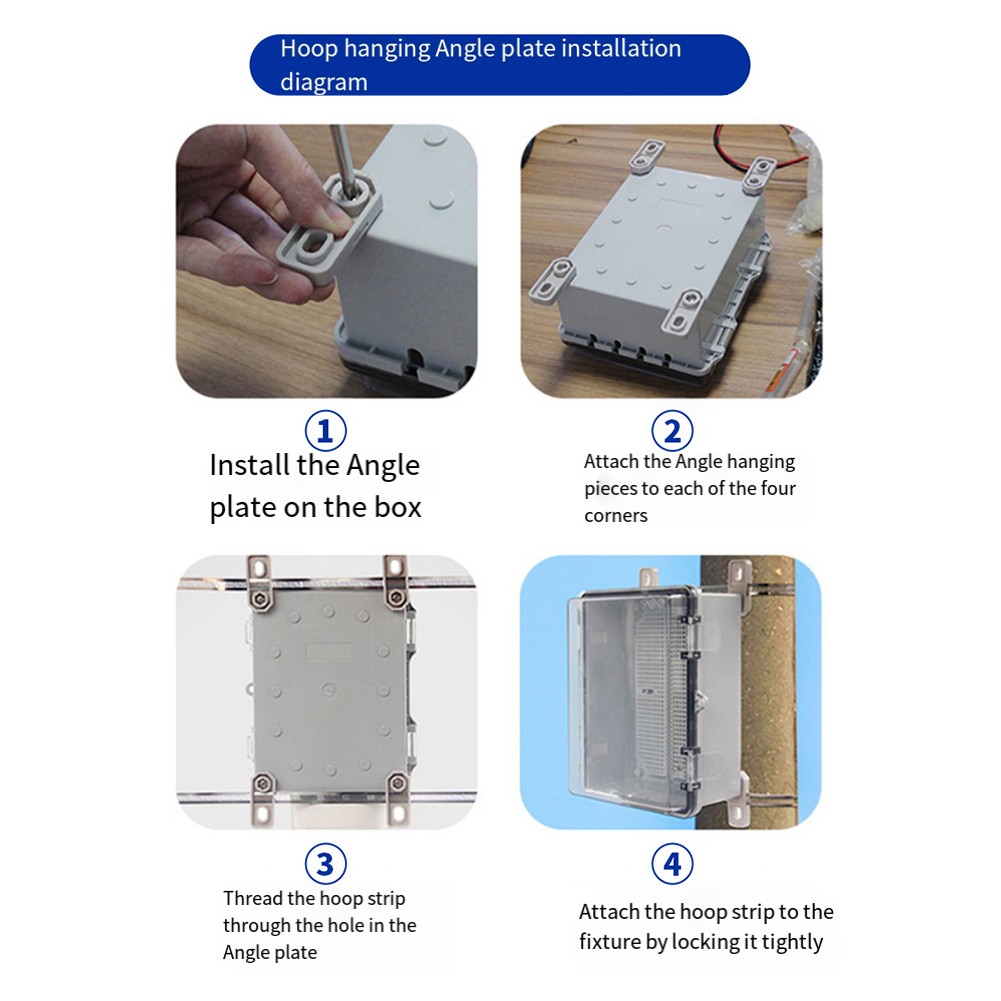 Hoop hanging Angle plate installation diagram

1
Install the Angle plate on the box

2
Attach the Angle hanging pieces to each of the four corners

3
Thread the hoop strip through the hole in the Angle plate

4
Attach the hoop strip to the fixture by locking it tightly