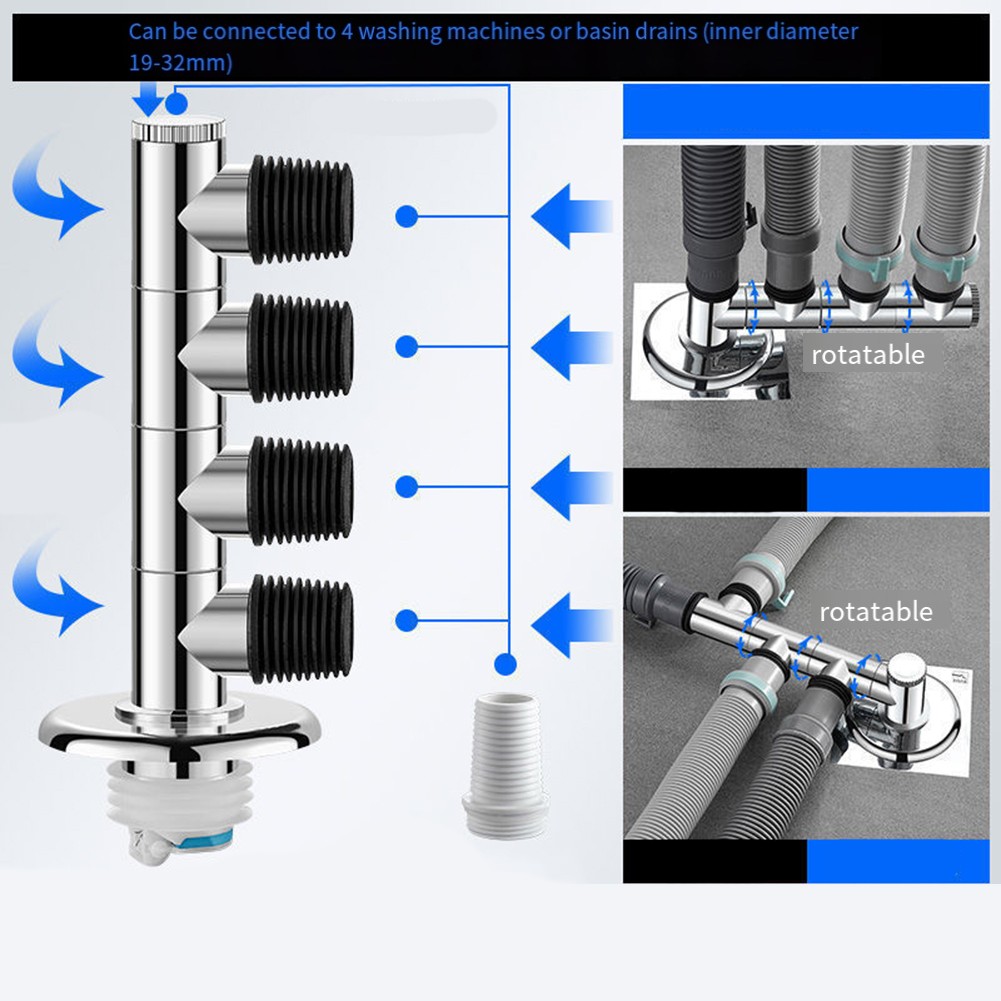 Can be connected to 4 washing machines or basin drains (inner diameter 19-32mm)

rotatable

rotatable