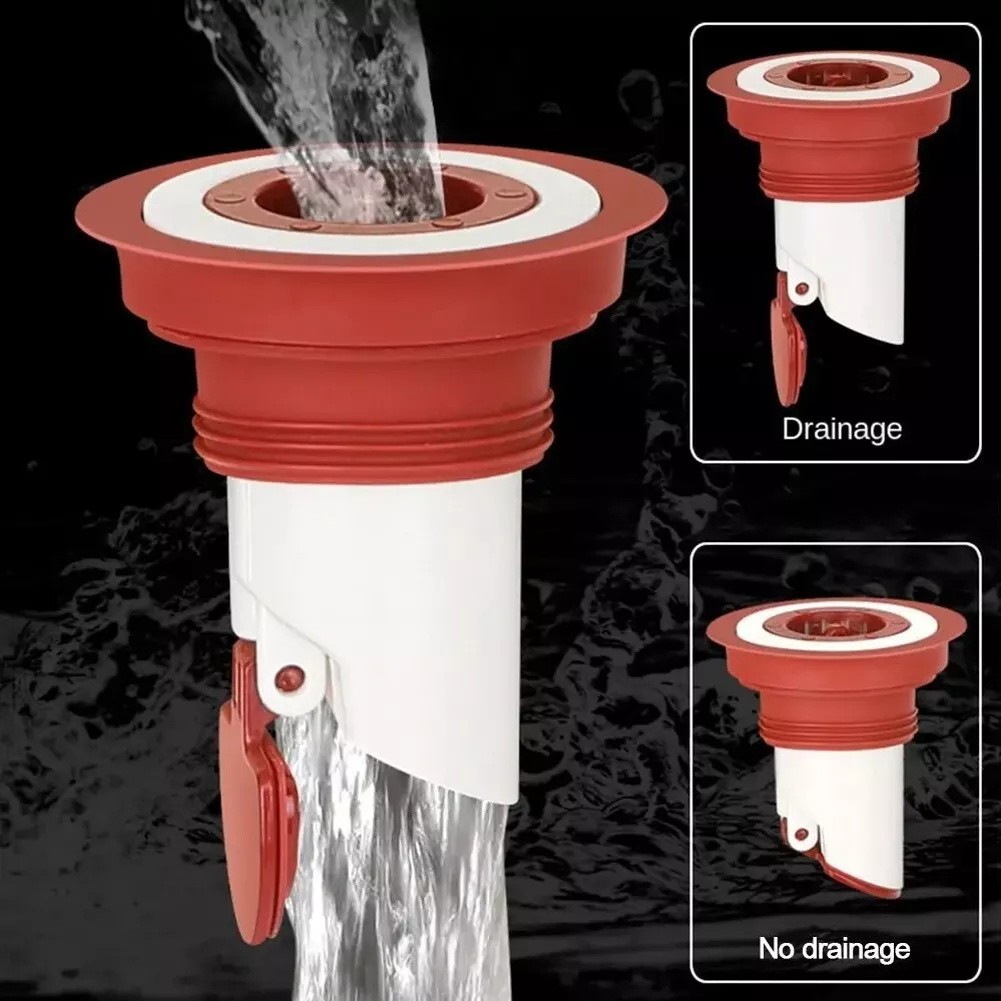 Drainage

No drainage