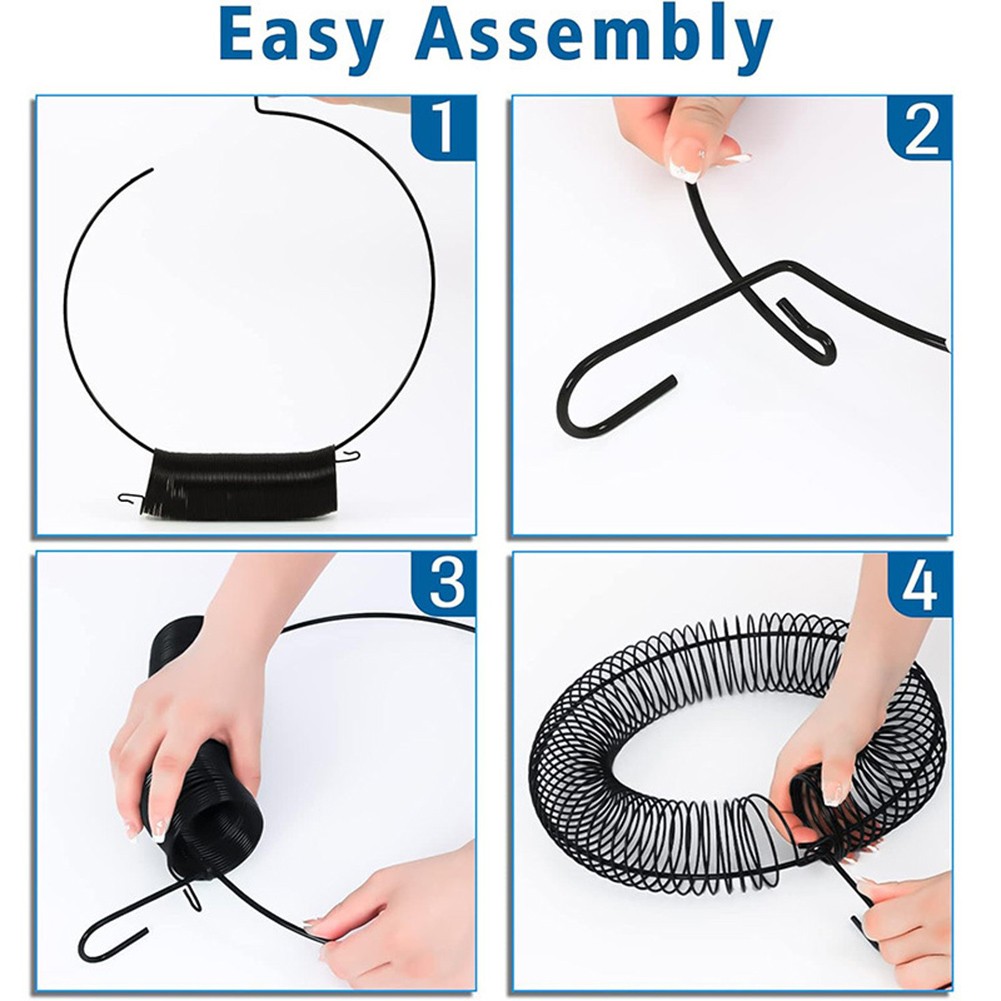 Easy Assembly

1

2

3

4