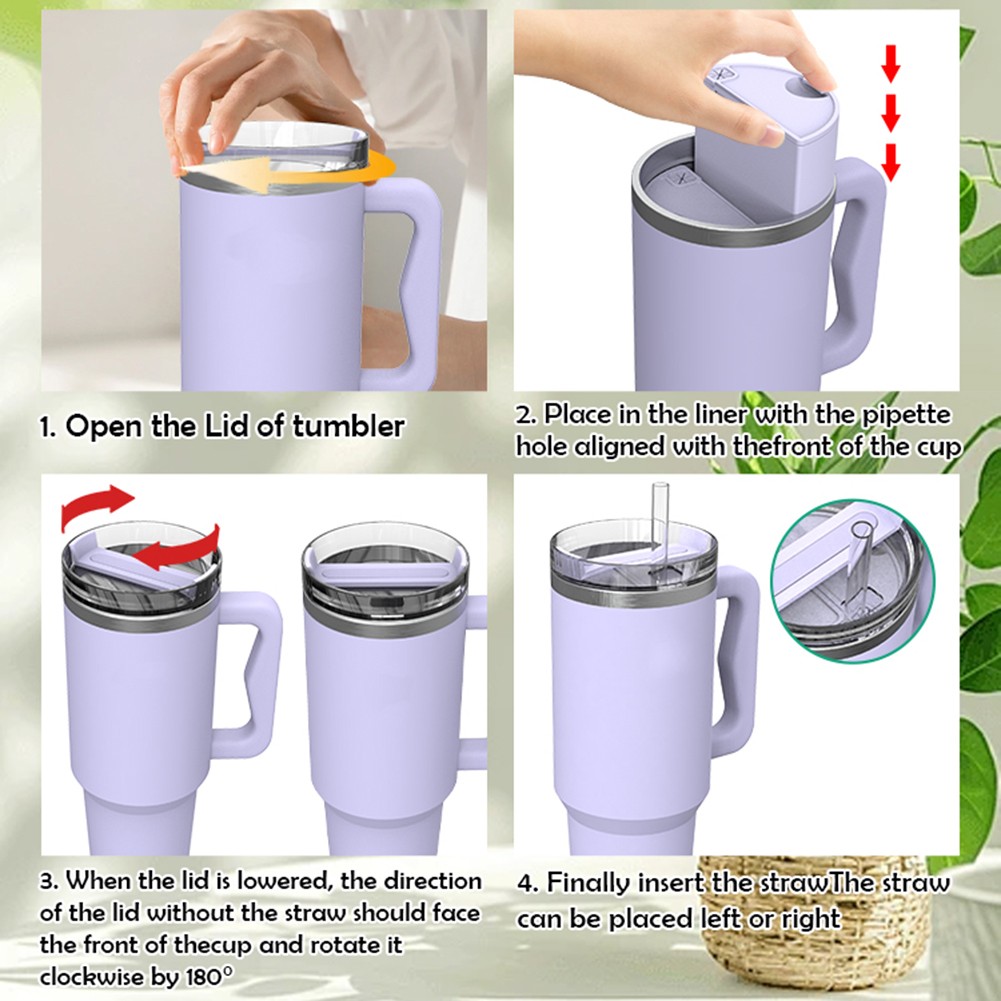 1. Open the Lid of tumbler

2. Place in the liner with the pipette hole aligned with thefront of the cup

3. When the lid is lowered, the direction of the lid without the straw should face the front of thecup and rotate it clockwise by 180°

4. Finally insert the strawThe straw can be placed left or right