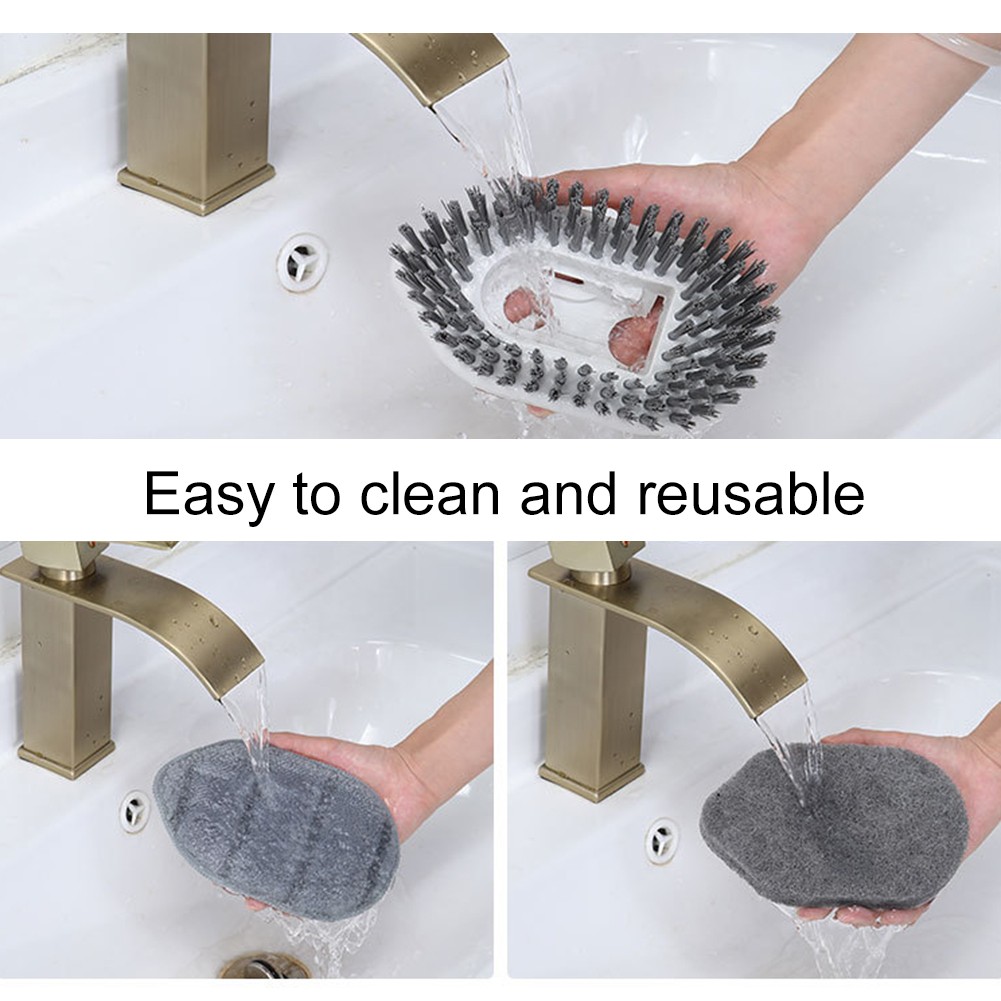 Easy to clean and reusable