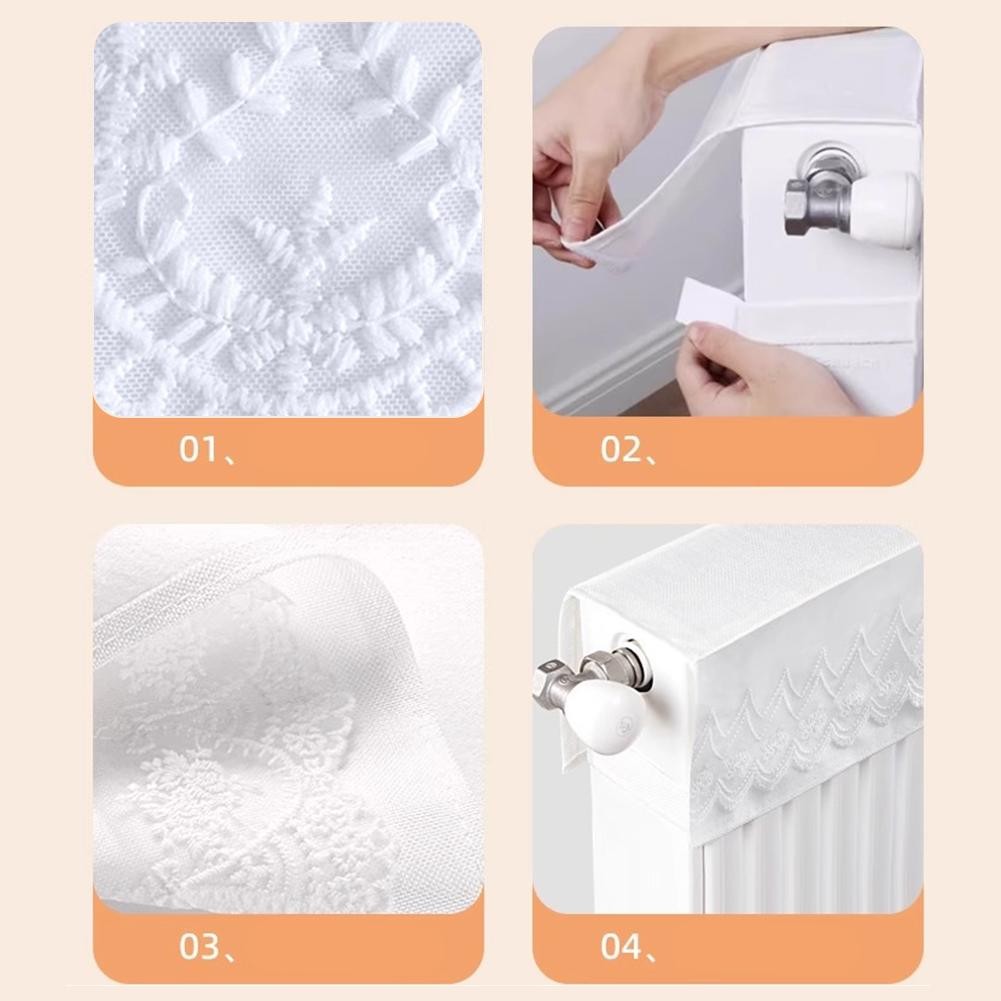 01、

02、

03、

04、