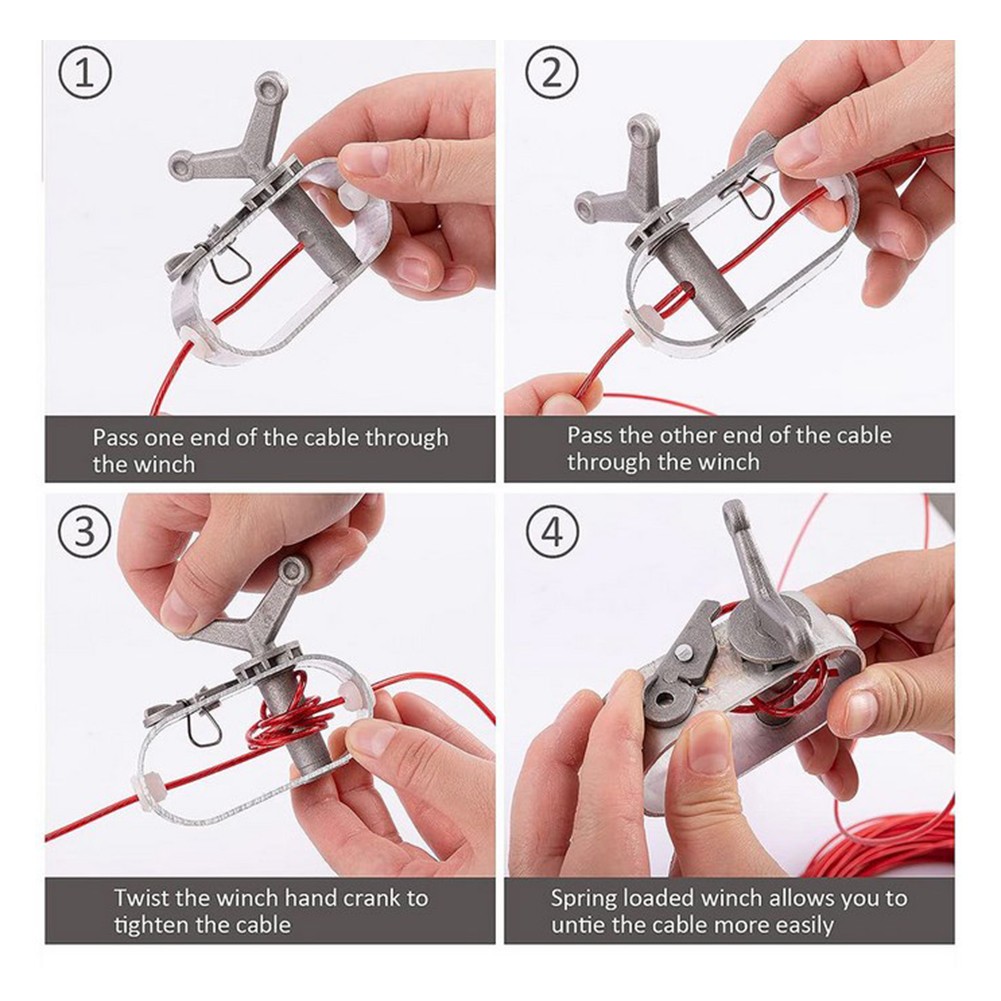 ①

Pass one end of the cable through the winch

②

Pass the other end of the cable through the winch

③

Twist the winch hand crank to tighten the cable

④

Spring loaded winch allows you to untie the cable more easily