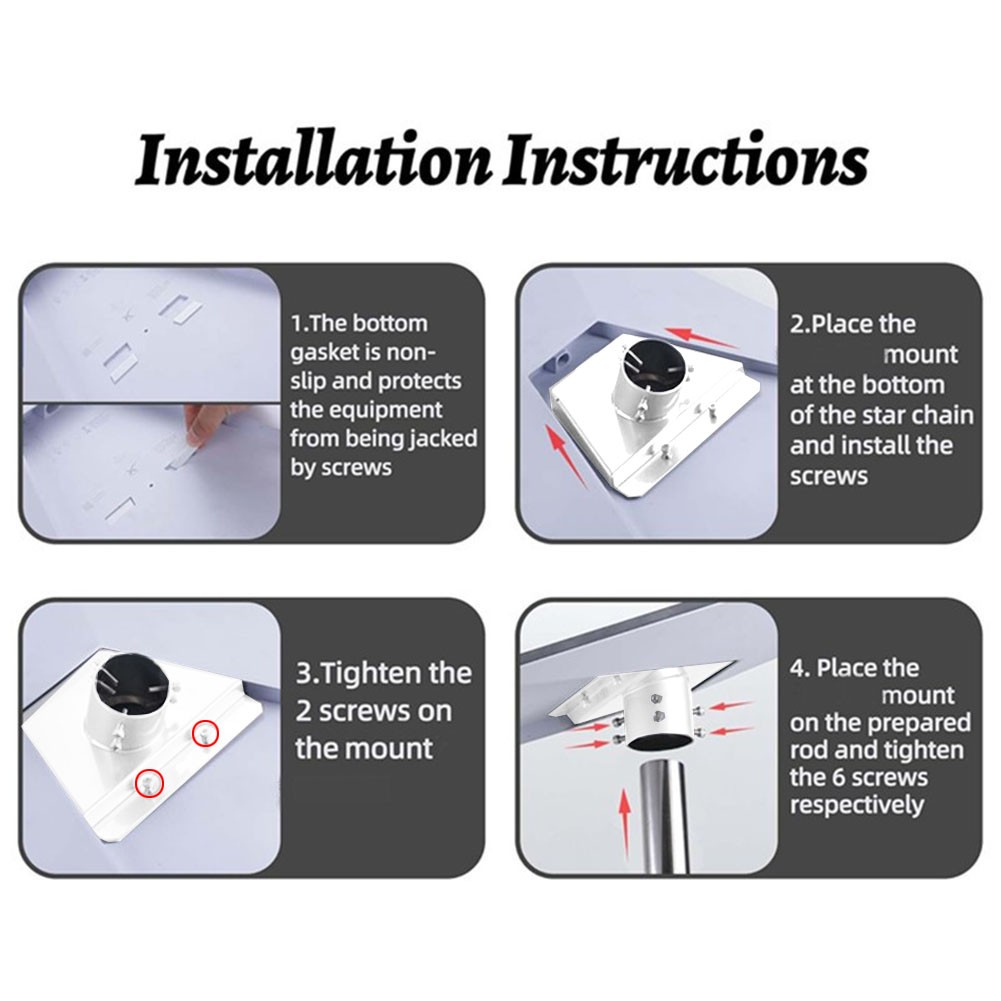 Installation Instructions

1.The bottom gasket is non-slip and protects the equipment from being jacked by screws

2.Place the mount at the bottom of the star chain and install the screws

3.Tighten the 2 screws on the mount

4. Place the mount on the prepared rod and tighten the 6 screws respectively