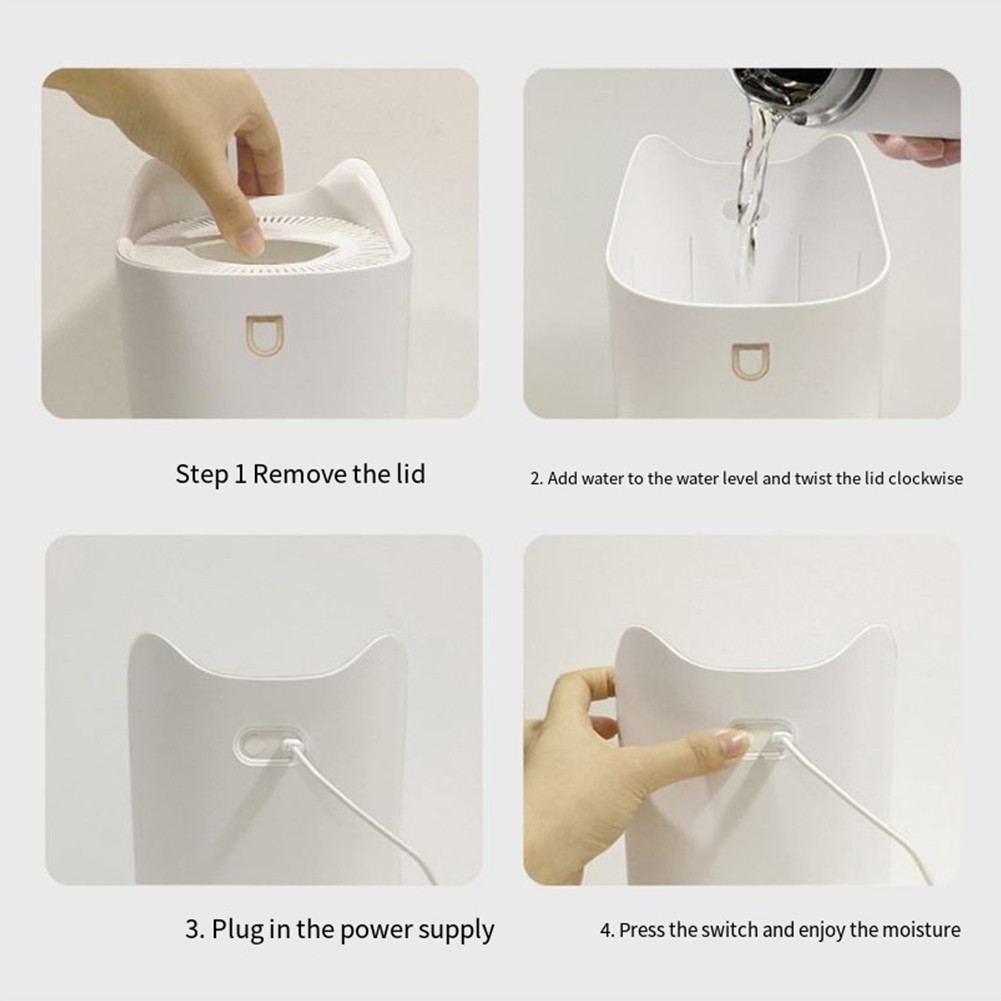 Step 1 Remove the lid

2. Add water to the water level and twist the lid clockwise

3. Plug in the power supply

4. Press the switch and enjoy the moisture