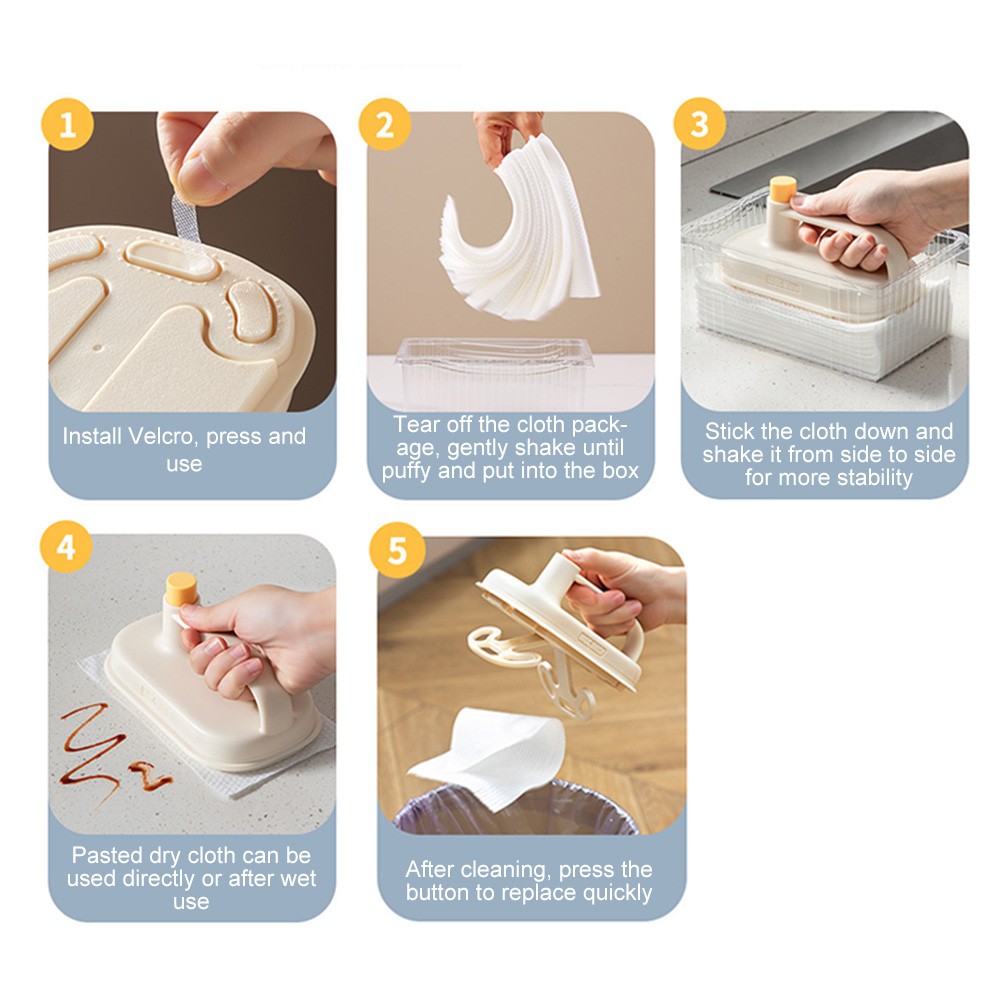 1

Install Velcro, press and use

2

Tear off the cloth package, gently shake until puffy and put into the box

3

Stick the cloth down and shake it from side to side for more stability

4

Pasted dry cloth can be used directly or after wet use

5

After cleaning, press the button to replace quickly