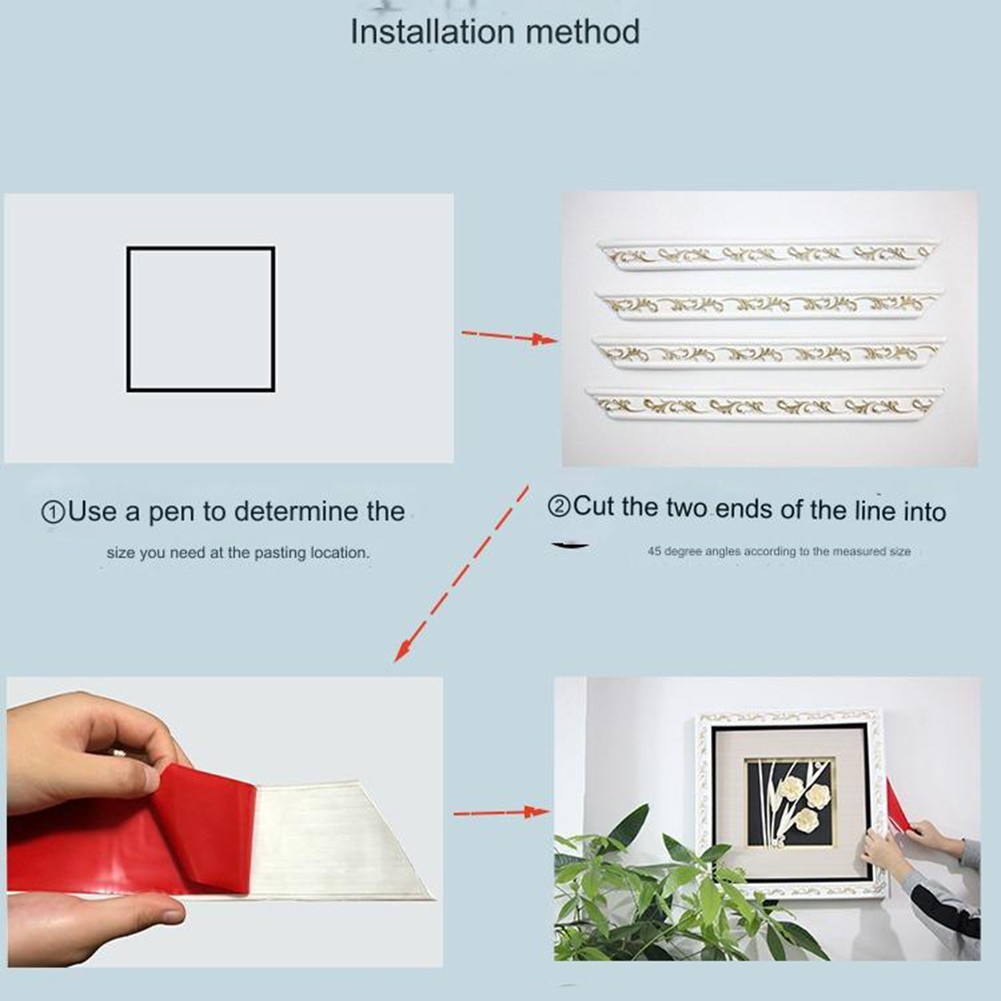 Installation method

①Use a pen to determine the

size you need at the pasting location.

②Cut the two ends of the line into

45 degree angles according to the measured size