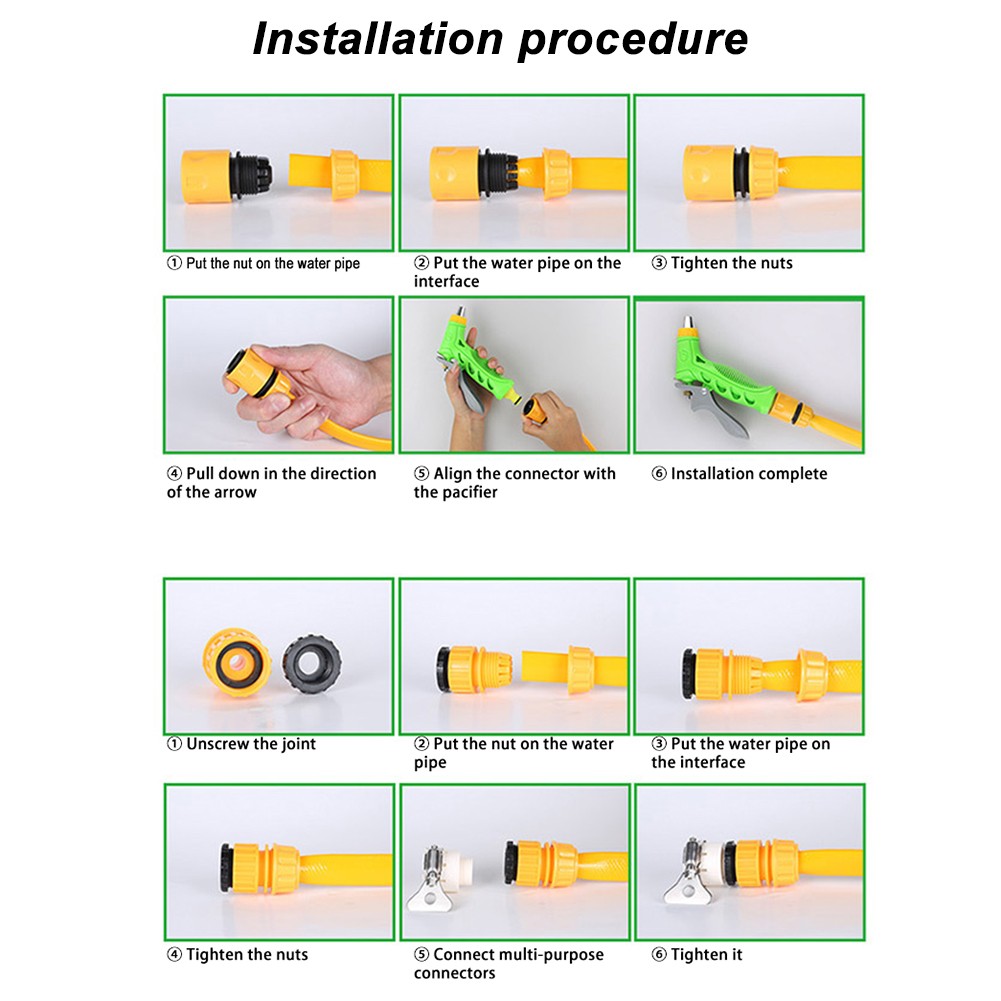 Installation procedure

① Put the nut on the water pipe

② Put the water pipe on the interface

③ Tighten the nuts

④ Pull down in the direction of the arrow

⑤ Align the connector with the pacifier

⑥ Installation complete

① Unscrew the joint

② Put the nut on the water pipe

③ Put the water pipe on the interface

④ Tighten the nuts

⑤ Connect multi-purpose connectors

⑥ Tighten it