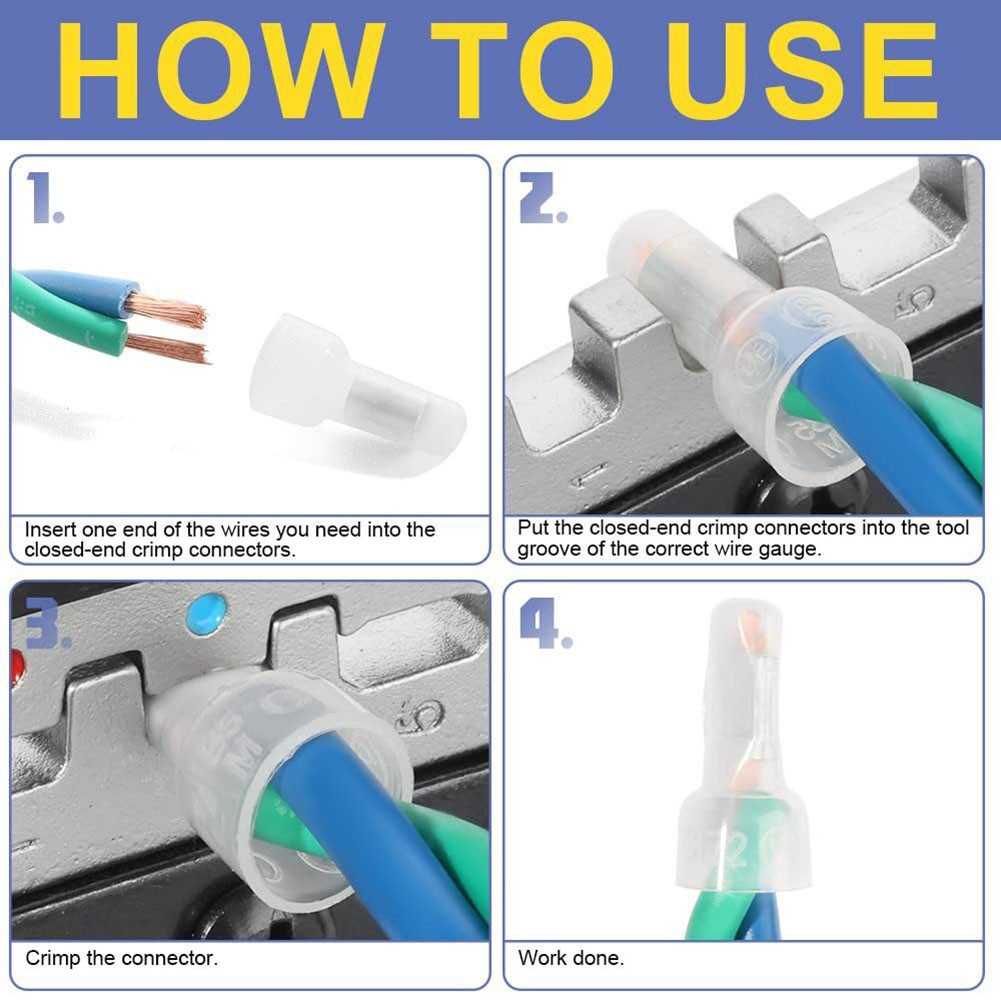 HOW TO USE

1.

Insert one end of the wires you need into the closed-end crimp connectors.

2.

Put the closed-end crimp connectors into the tool groove of the correct wire gauge.

3.

Crimp the connector.

4.

Work done.