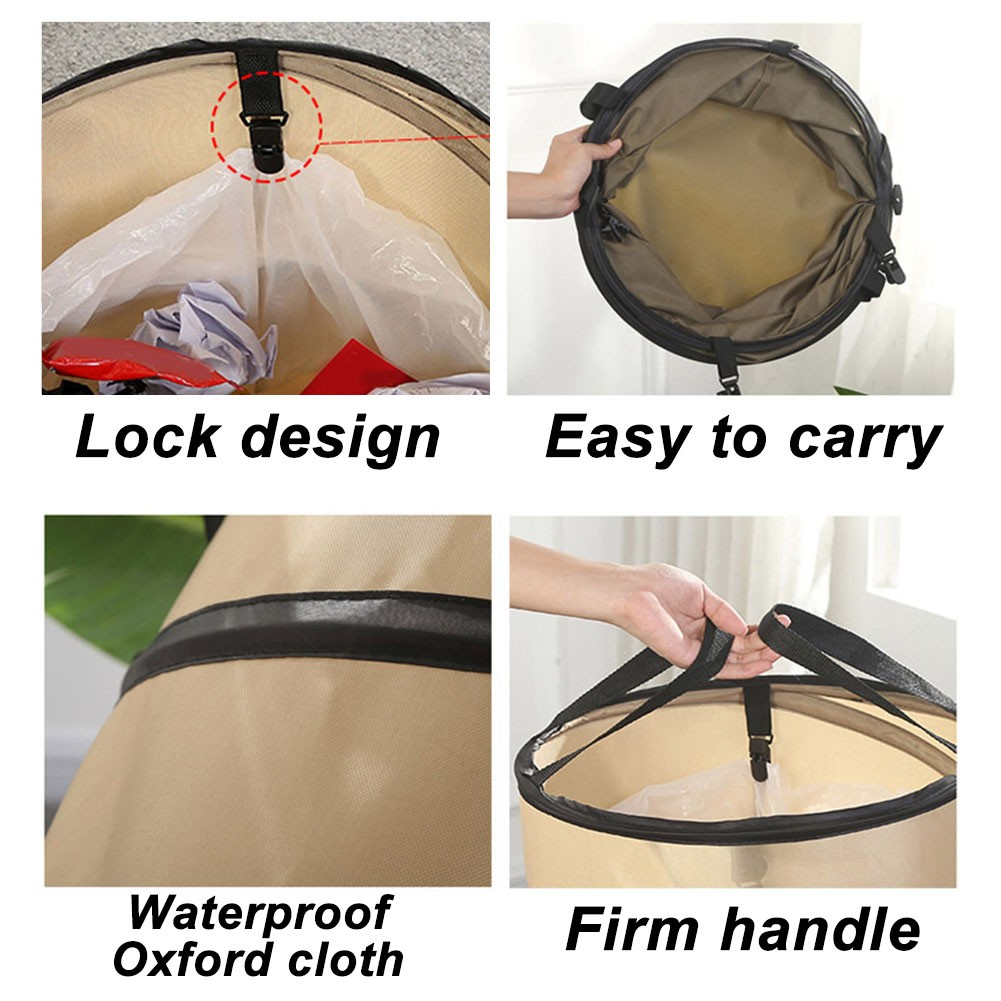 Lock design

Easy to carry

Waterproof
Oxford cloth

Firm handle