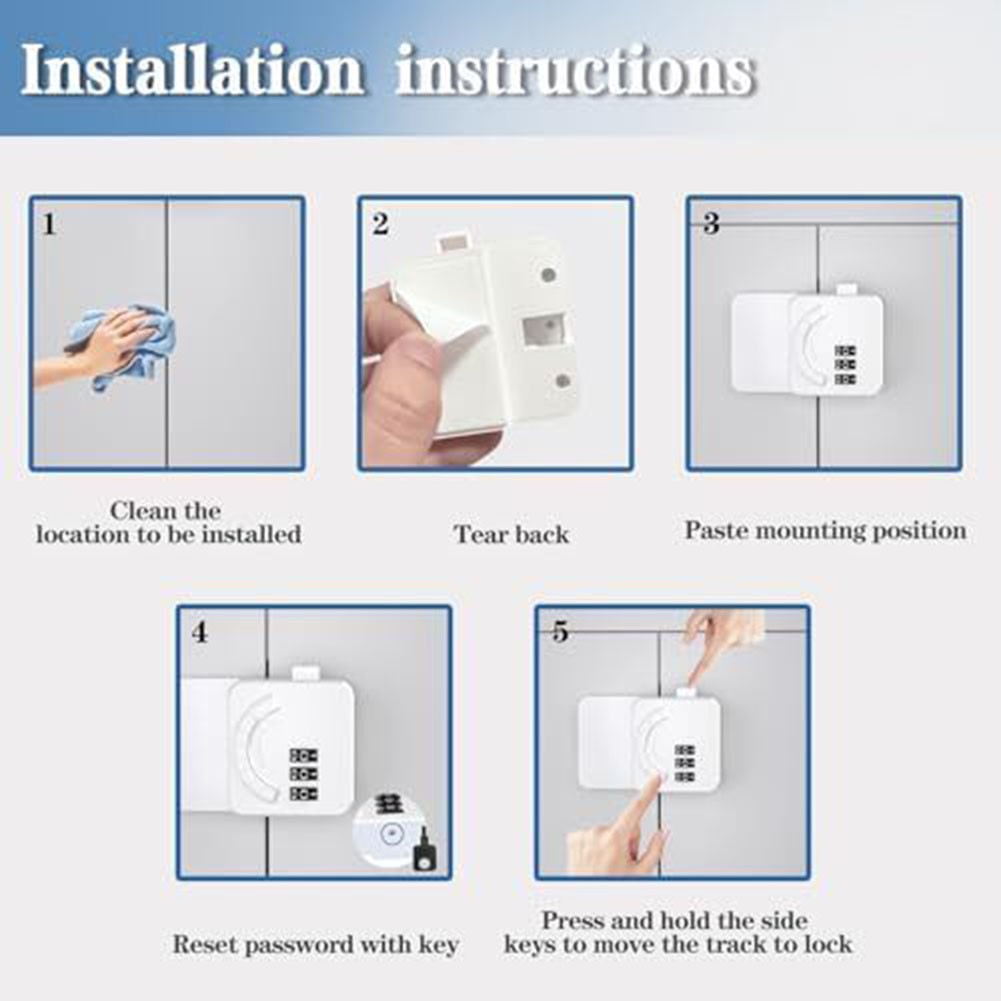 Installation instructions

1

Clean the location to be installed

2

Tear back

3

Paste mounting position

4

Reset password with key

5

Press and hold the side keys to move the track to lock