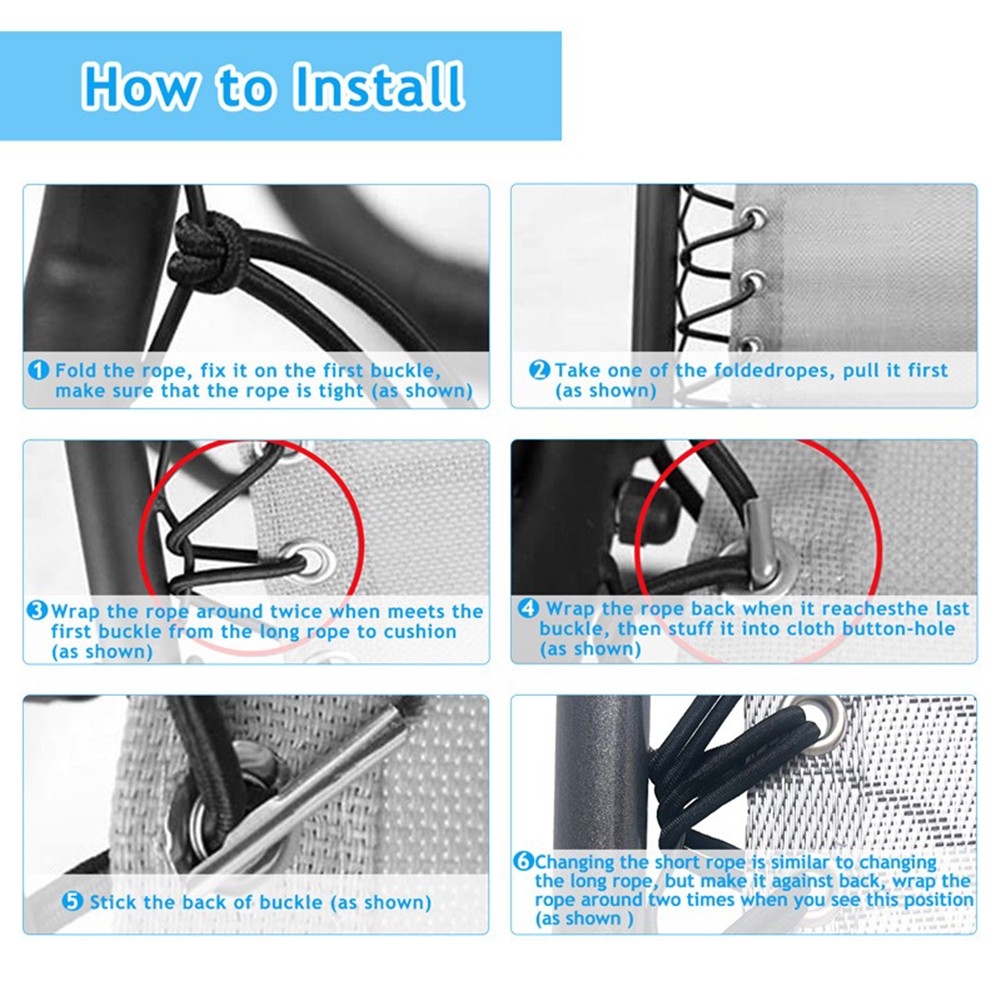 How to Install

1 Fold the rope, fix it on the first buckle, make sure that the rope is tight (as shown)

2 Take one of the foldedropes, pull it first (as shown)

3 Wrap the rope around twice when meets the first buckle from the long rope to cushion (as shown)

4 Wrap the rope back when it reachesthe last buckle, then stuff it into cloth button-hole (as shown)

5 Stick the back of buckle (as shown)

6 Changing the short rope is similar to changing the long rope, but make it against back, wrap the rope around two times when you see this position (as shown )