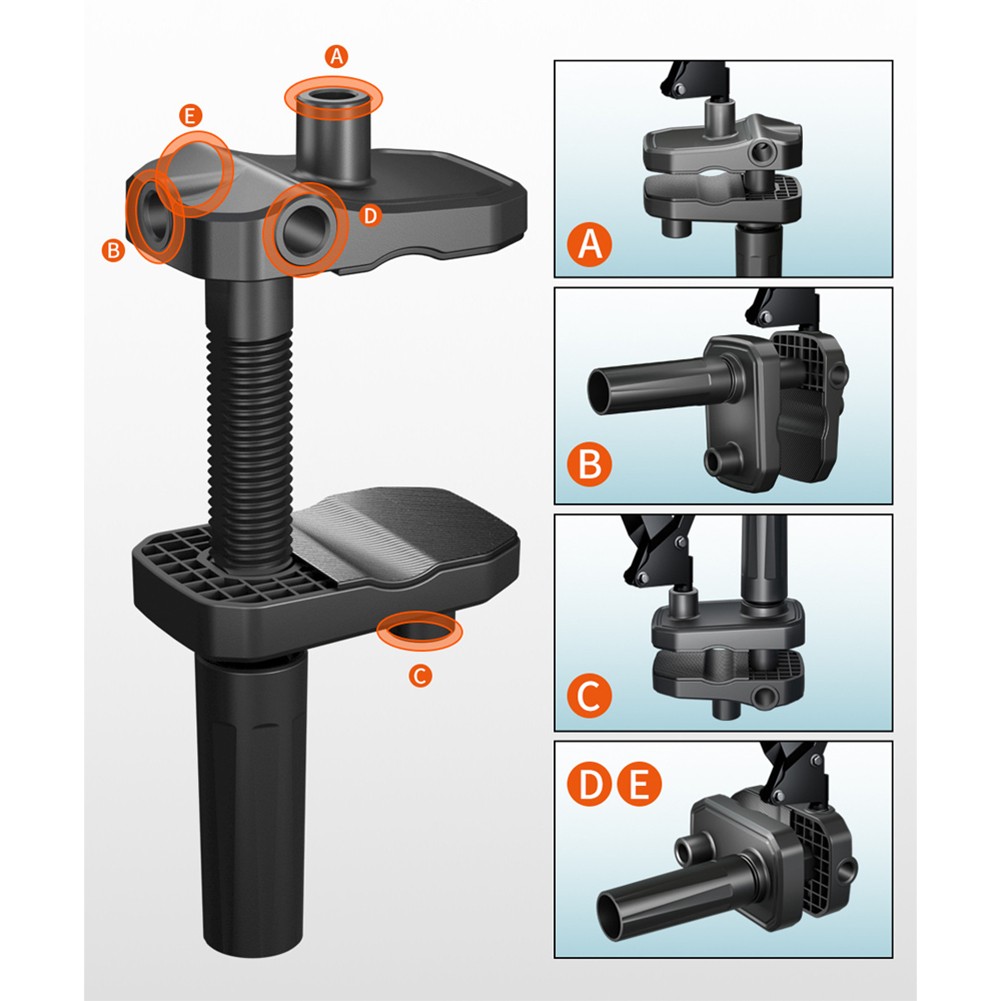 A
E
B
D
C
A
B
C
D E