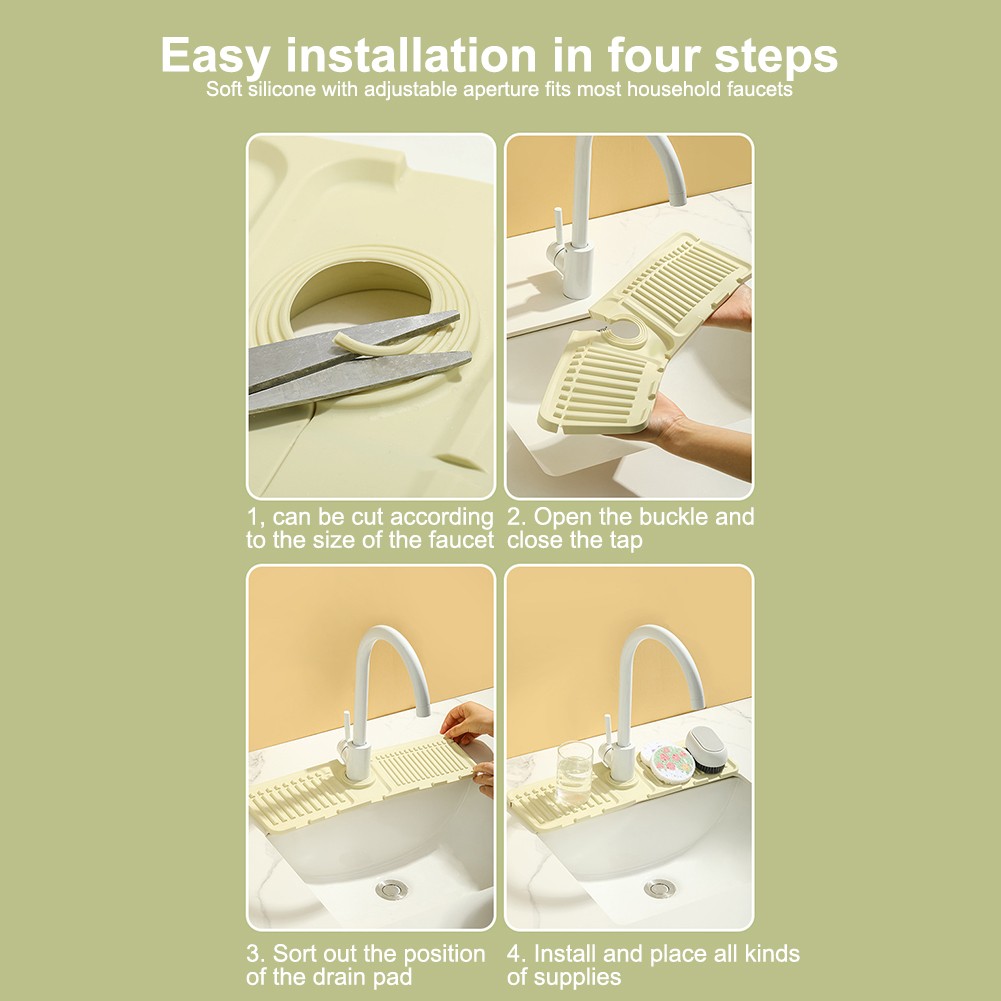 Easy installation in four steps
Soft silicone with adjustable aperture fits most household faucets

1, can be cut according to the size of the faucet

2. Open the buckle and close the tap

3. Sort out the position of the drain pad

4. Install and place all kinds of supplies