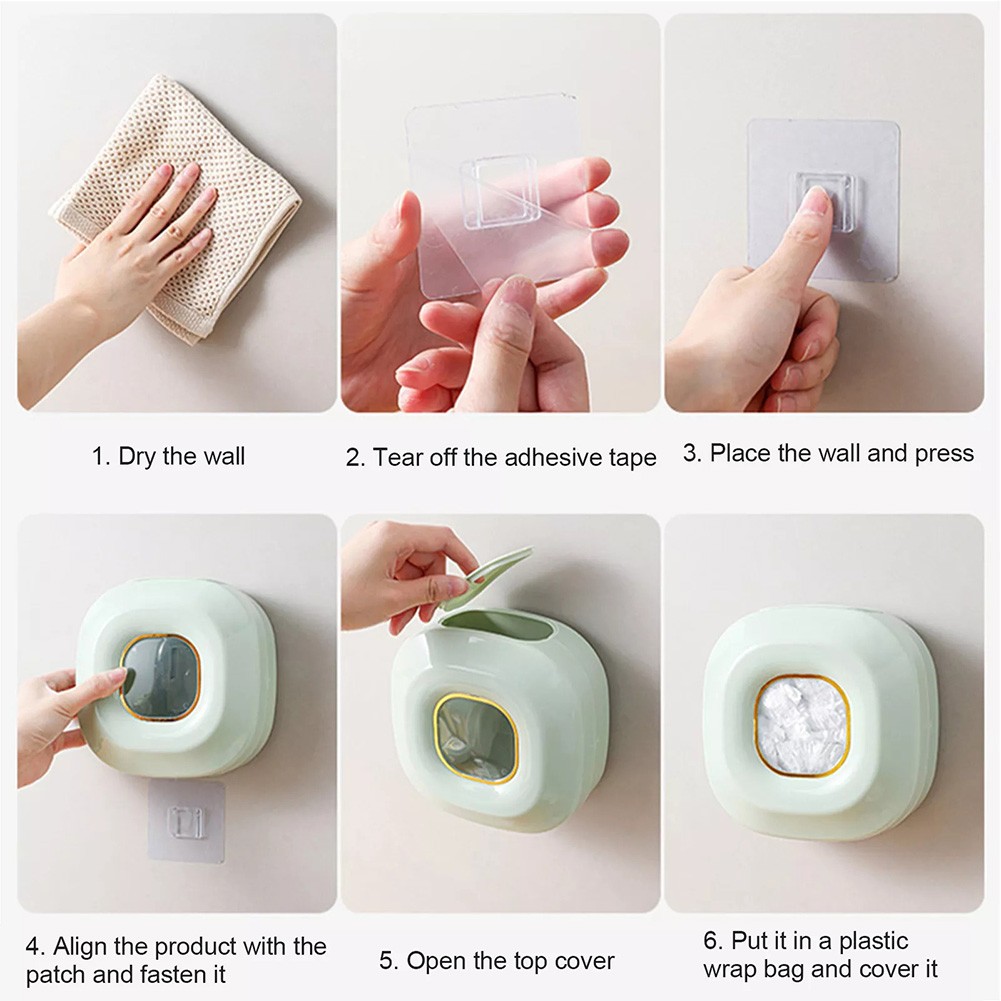 1. Dry the wall

2. Tear off the adhesive tape

3. Place the wall and press

4. Align the product with the patch and fasten it

5. Open the top cover

6. Put it in a plastic wrap bag and cover it