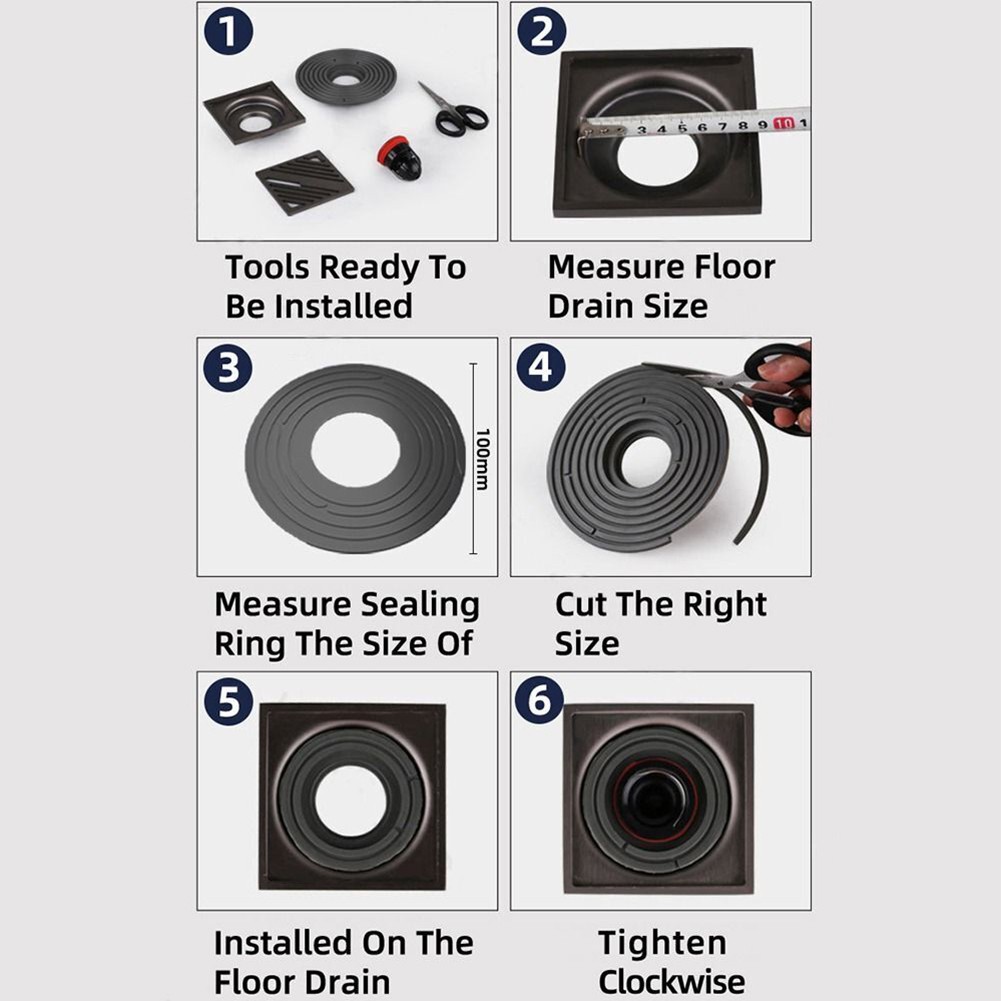 1

Tools Ready To Be Installed

2

3 4 5 6 7 8 9 10 1

Measure Floor Drain Size

3

100mm

Measure Sealing Ring The Size Of

4

Cut The Right Size

5

Installed On The Floor Drain

6

Tighten Clockwise