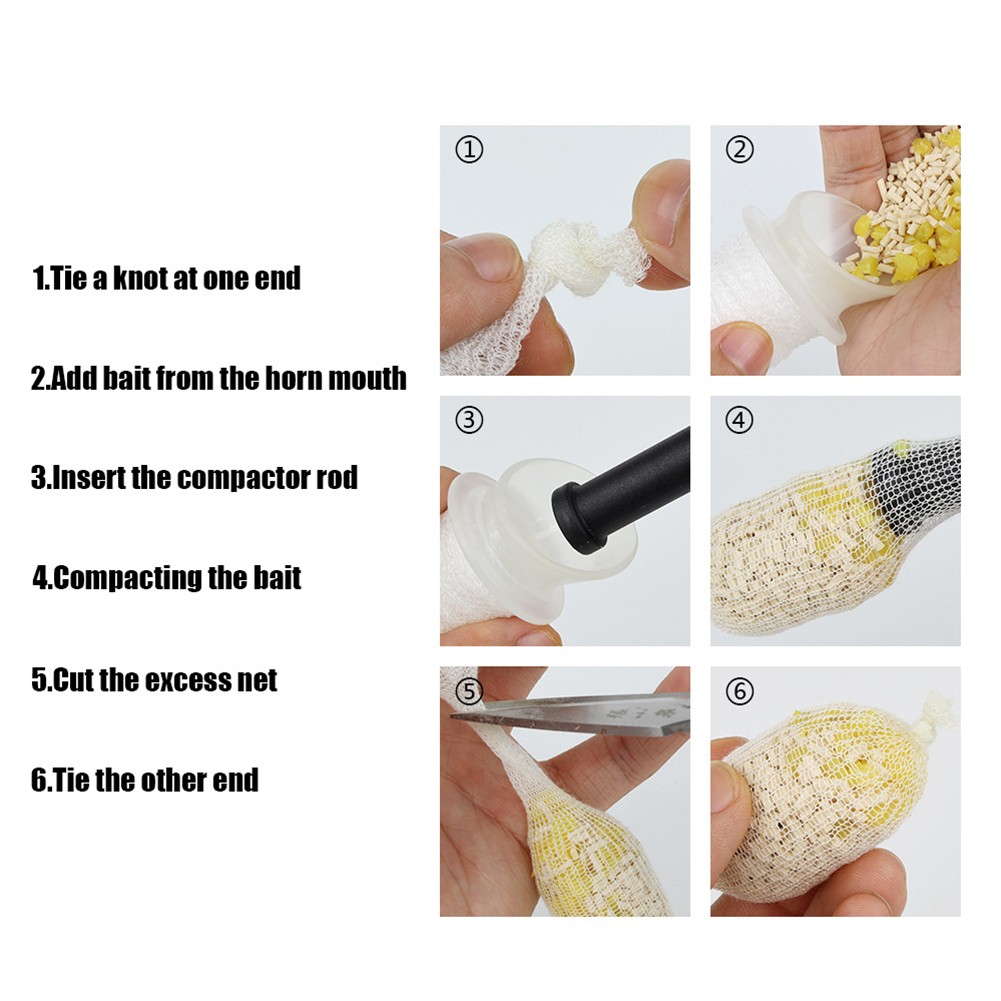 1.Tie a knot at one end

2.Add bait from the horn mouth

3.Insert the compactor rod

4.Compacting the bait

5.Cut the excess net

6.Tie the other end

①

②

③

④

⑤

⑥