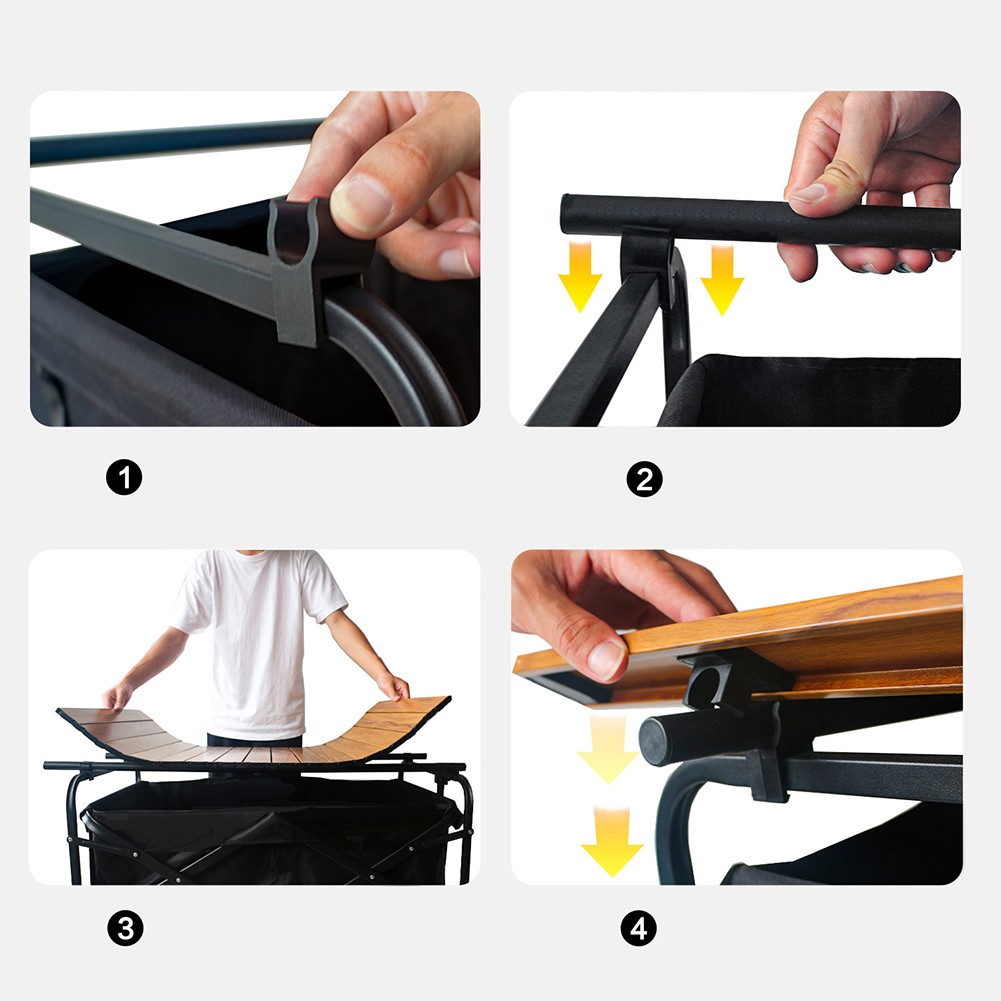 1

2

3

4