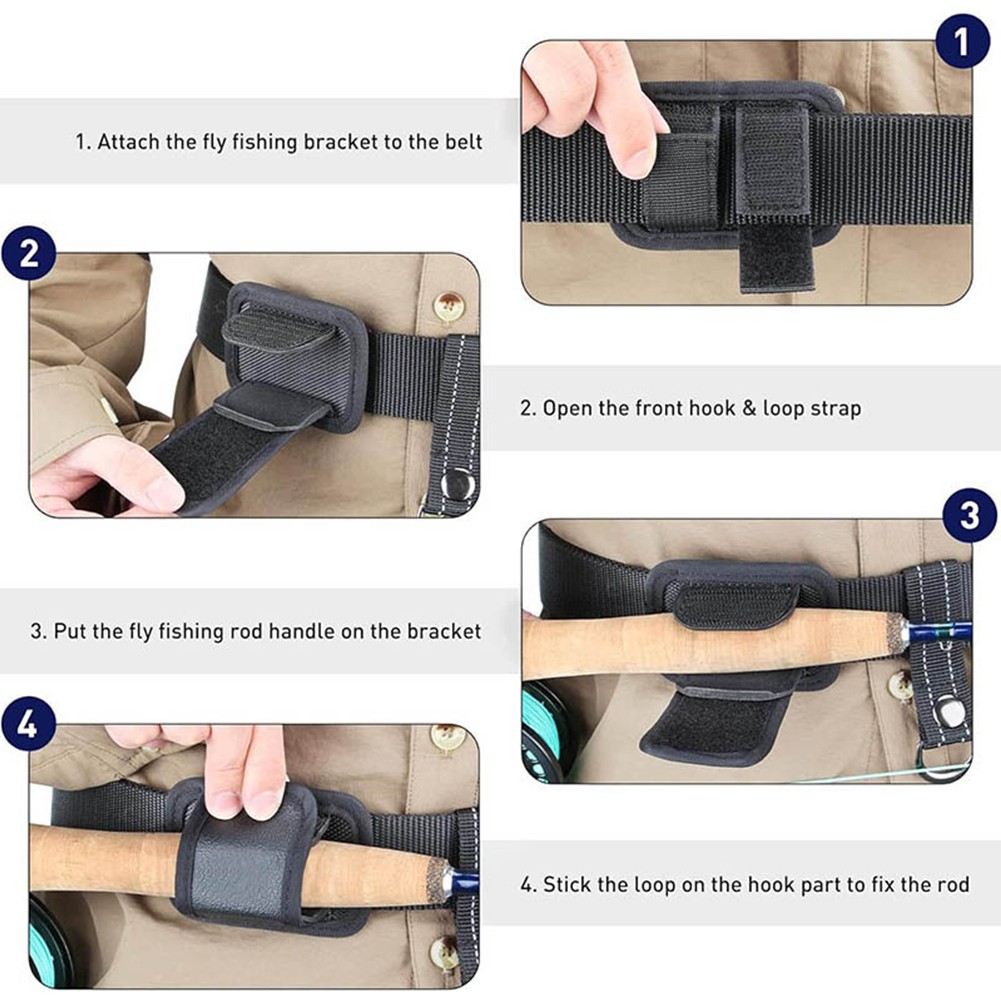 1

1. Attach the fly fishing bracket to the belt

2

2. Open the front hook & loop strap

3

3. Put the fly fishing rod handle on the bracket

4

4. Stick the loop on the hook part to fix the rod