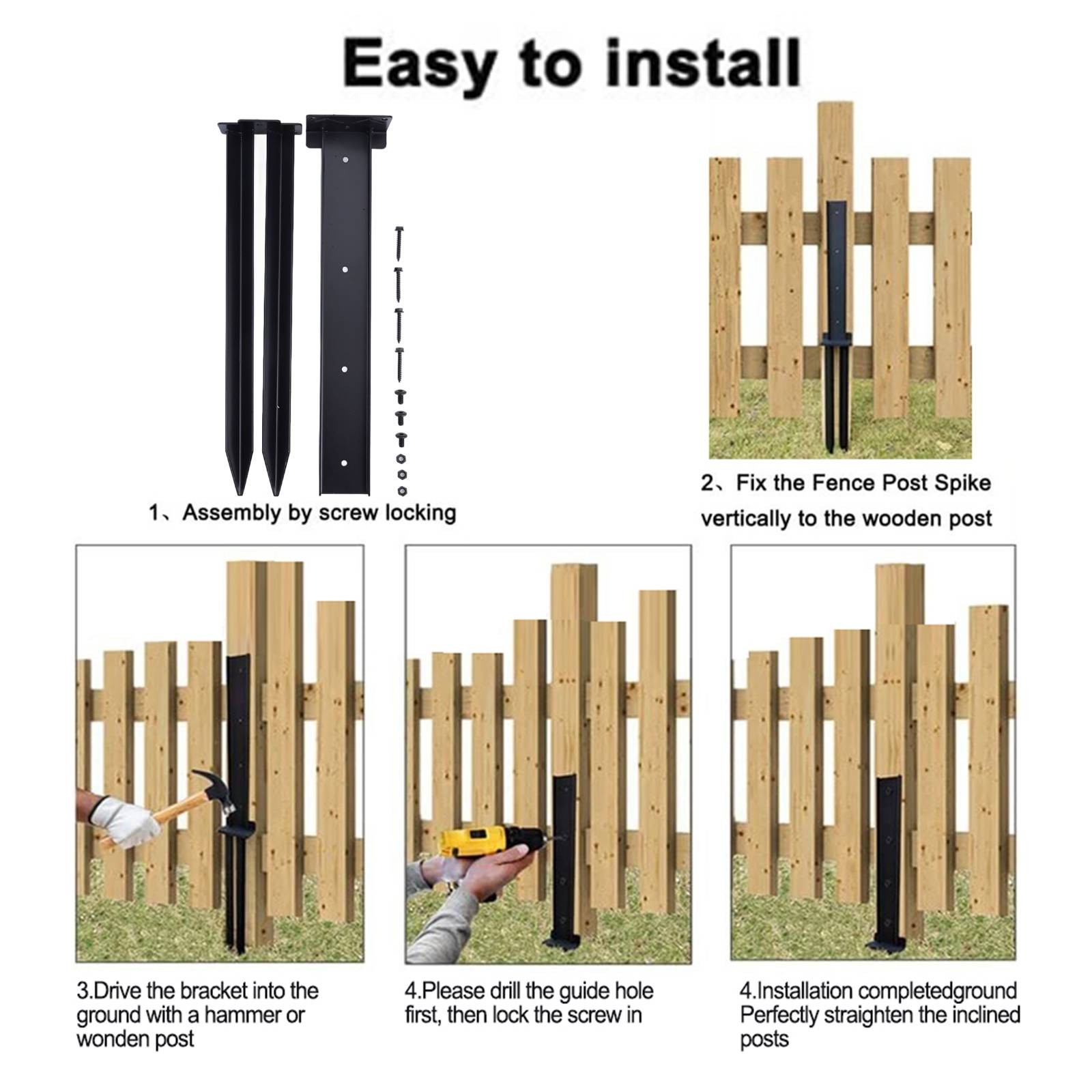 Easy to install

1、Assembly by screw locking

2、Fix the Fence Post Spike vertically to the wooden post

3.Drive the bracket into the ground with a hammer or wonden post

4.Please drill the guide hole first, then lock the screw in

4.Installation completedground Perfectly straighten the inclined posts