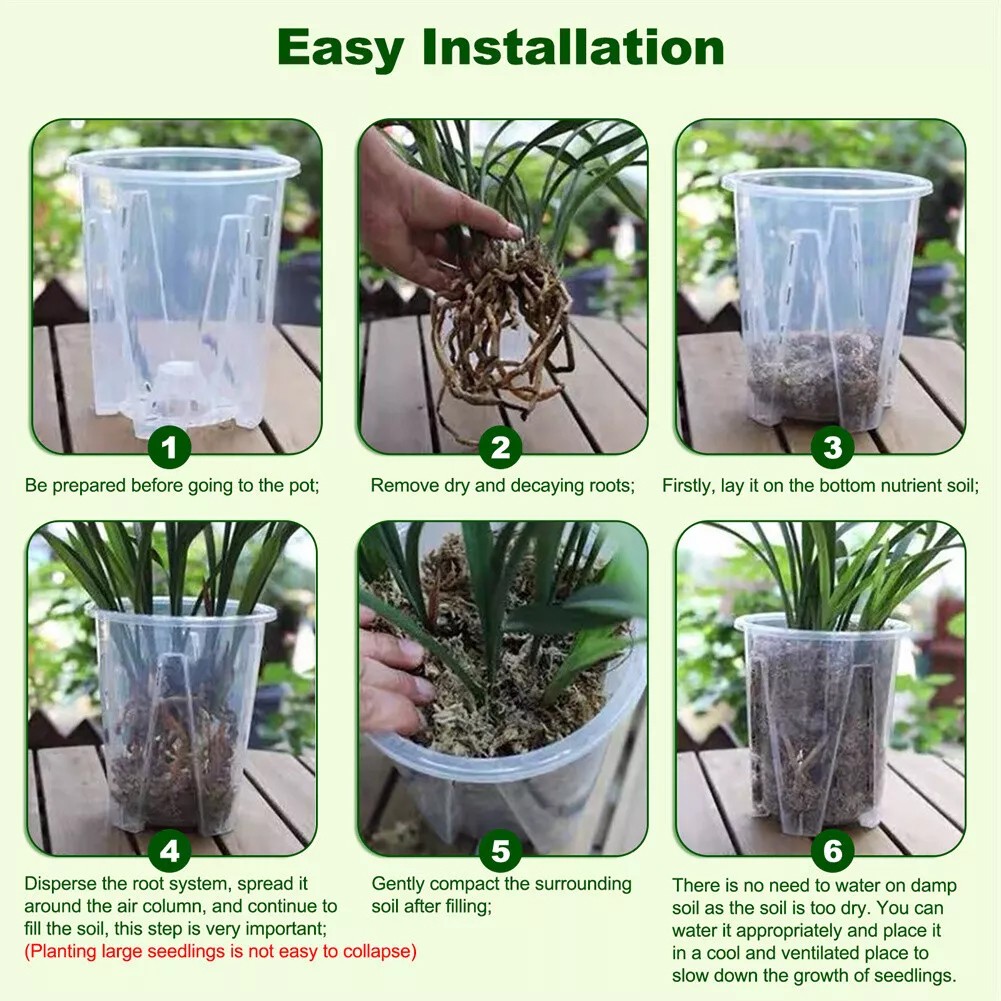 Easy Installation

1
Be prepared before going to the pot;

2
Remove dry and decaying roots;

3
Firstly, lay it on the bottom nutrient soil;

4
Disperse the root system, spread it around the air column, and continue to fill the soil, this step is very important;
(Planting large seedlings is not easy to collapse)

5
Gently compact the surrounding soil after filling;

6
There is no need to water on damp soil as the soil is too dry. You can water it appropriately and place it in a cool and ventilated place to slow down the growth of seedlings.