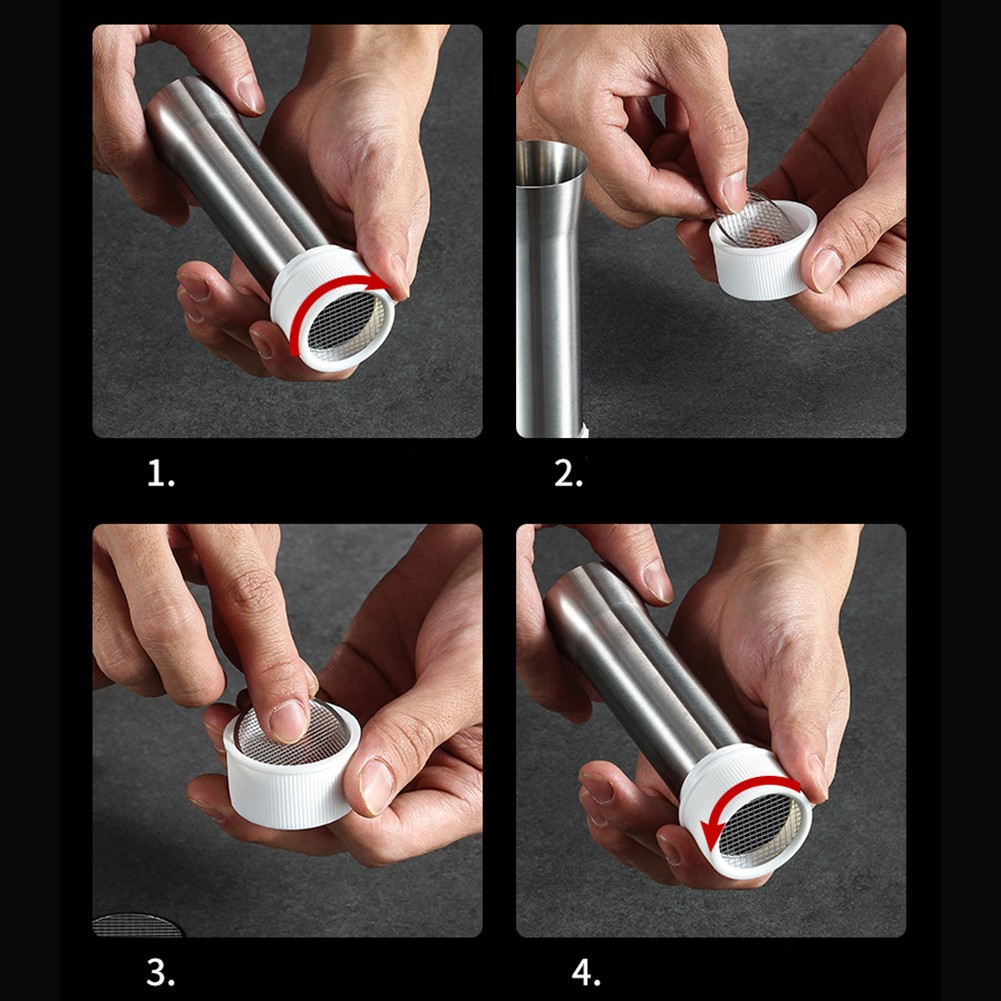 1.

2.

3.

4.