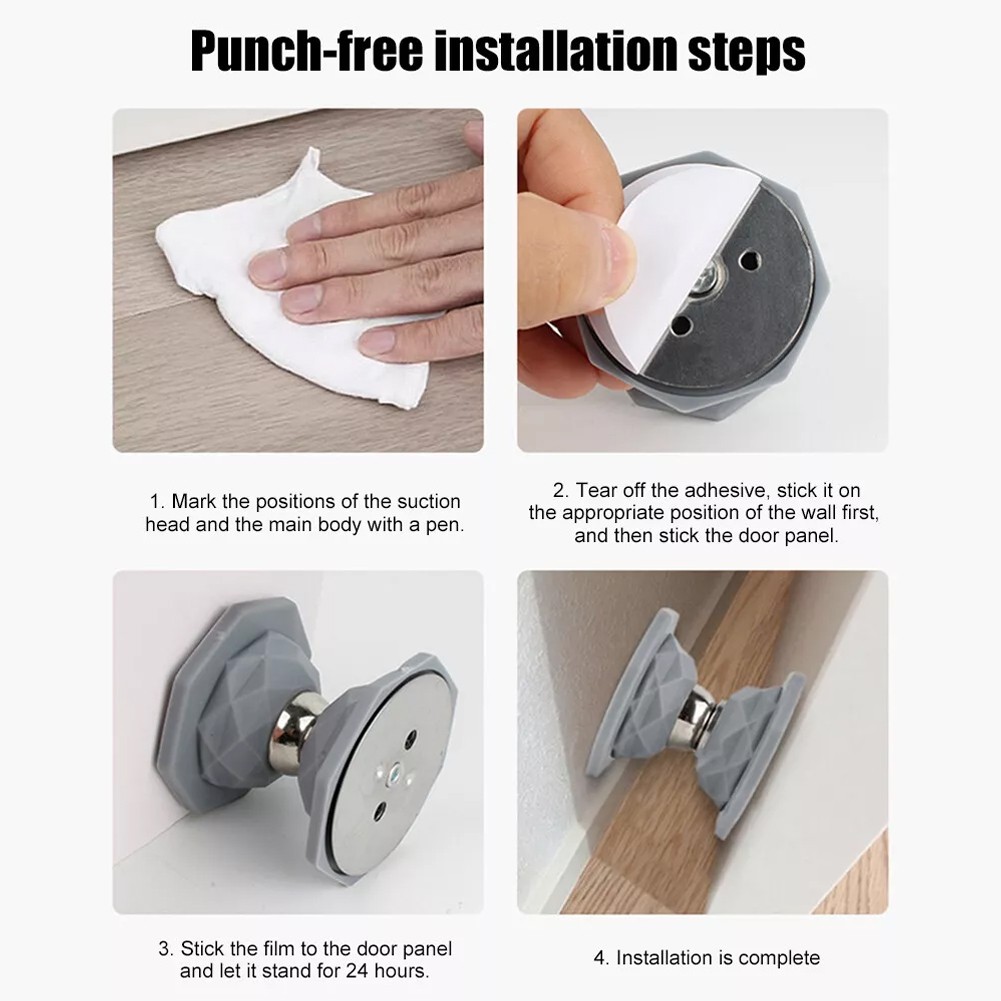 Punch-free installation steps

1. Mark the positions of the suction head and the main body with a pen.

2. Tear off the adhesive, stick it on the appropriate position of the wall first, and then stick the door panel.

3. Stick the film to the door panel and let it stand for 24 hours.

4. Installation is complete