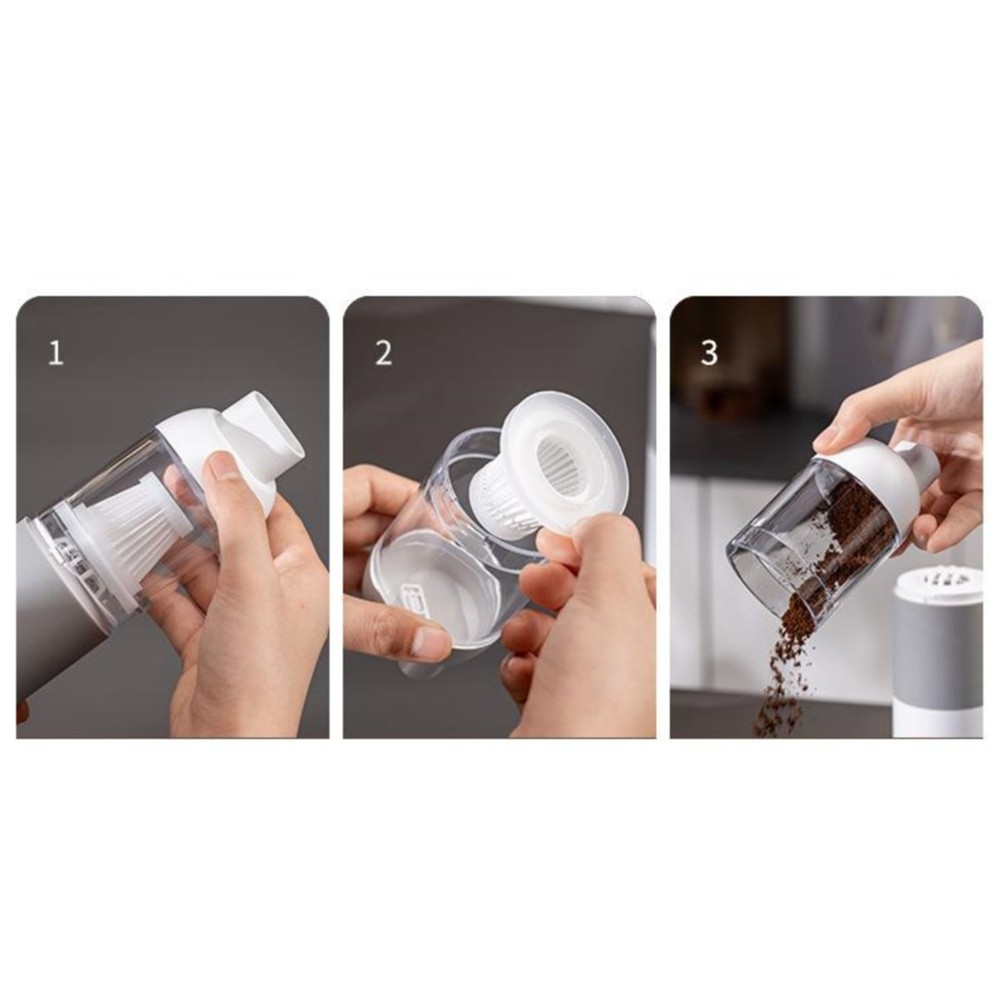 1

2

3