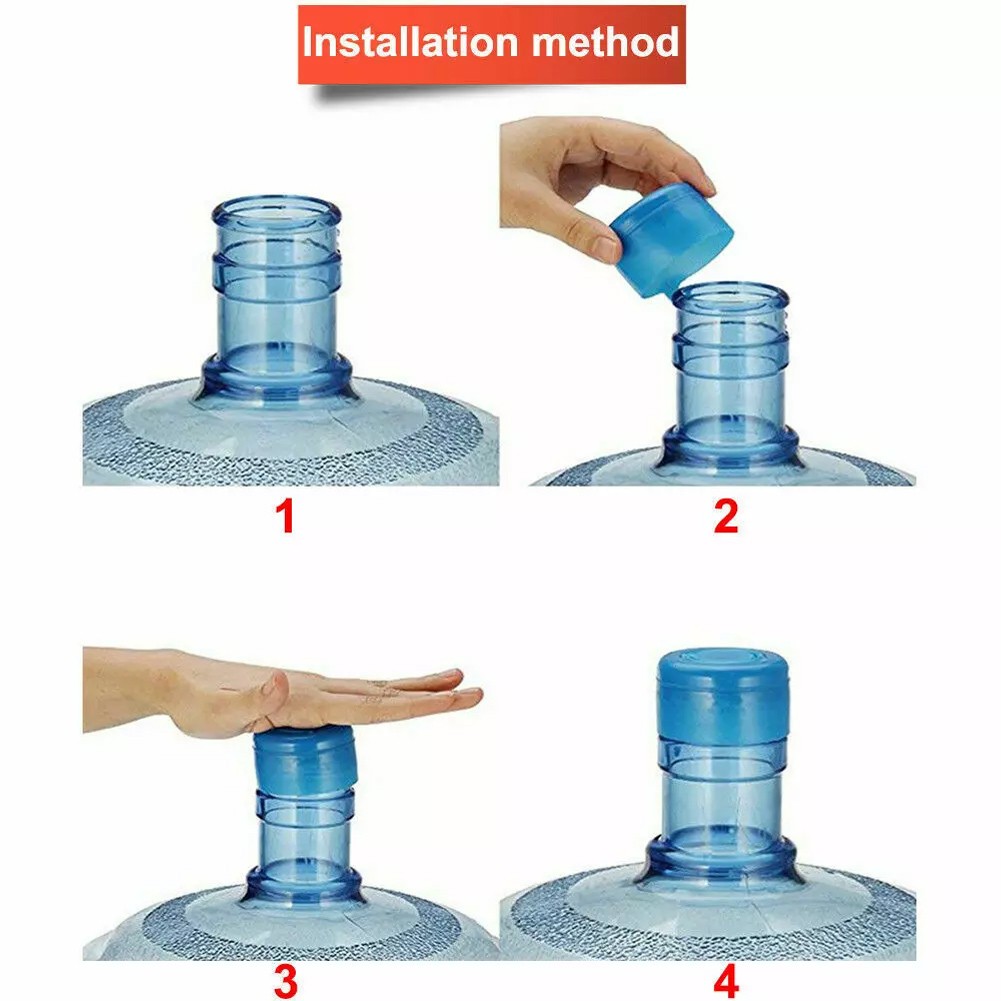 Installation method

1

2

3

4