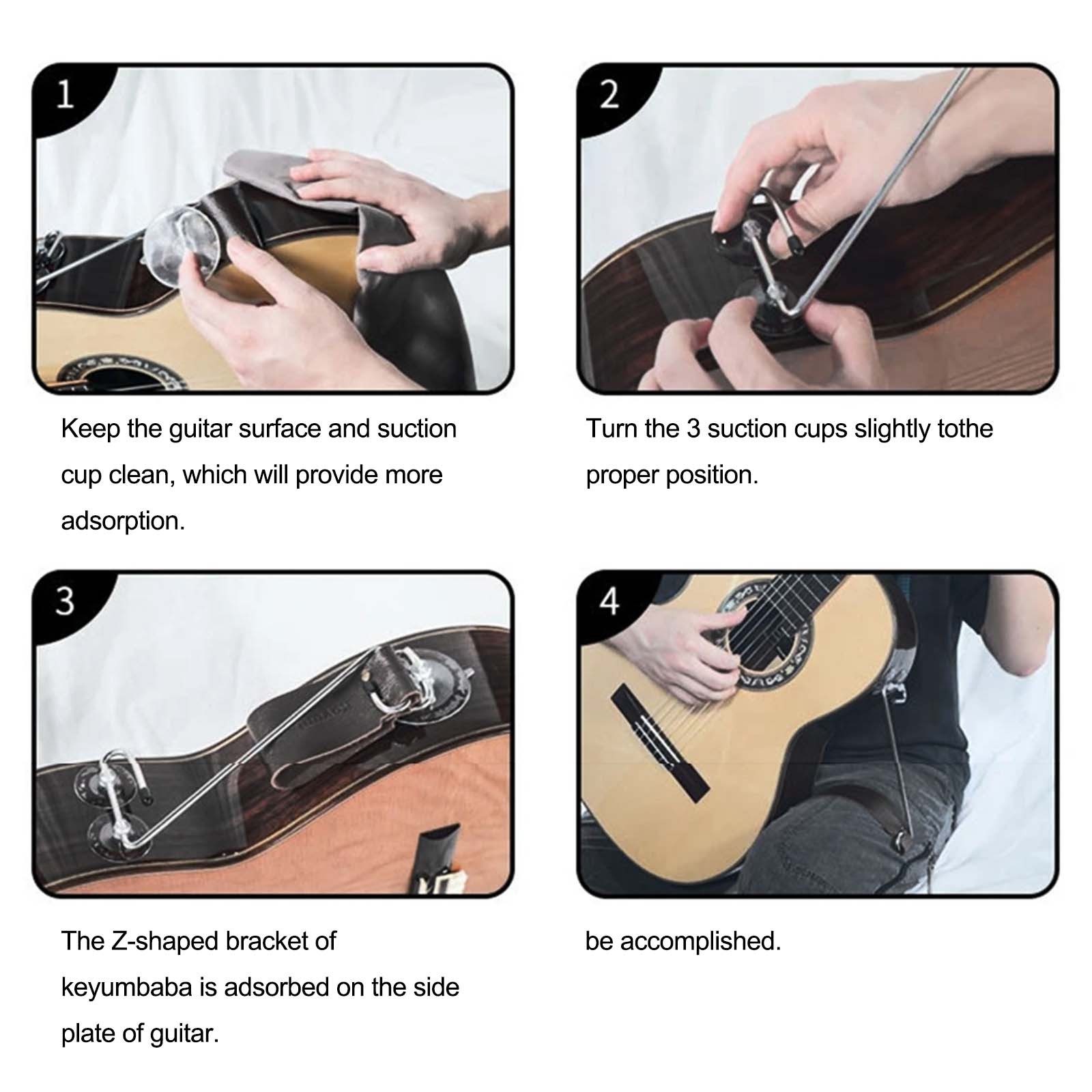 1

Keep the guitar surface and suction cup clean, which will provide more adsorption.

2

Turn the 3 suction cups slightly tothe proper position.

3

The Z-shaped bracket of keyumbaba is adsorbed on the side plate of guitar.

4

be accomplished.