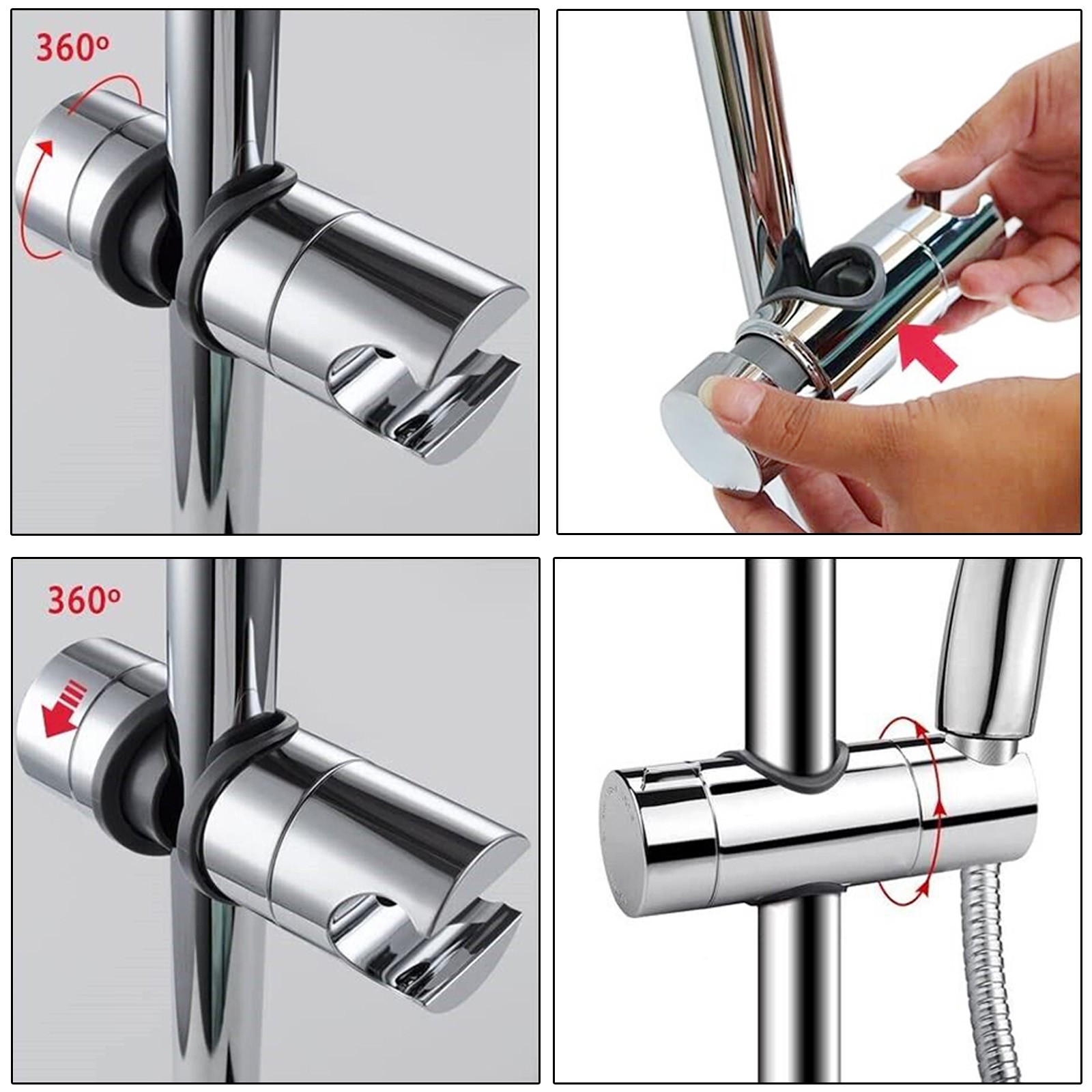 360°

360°