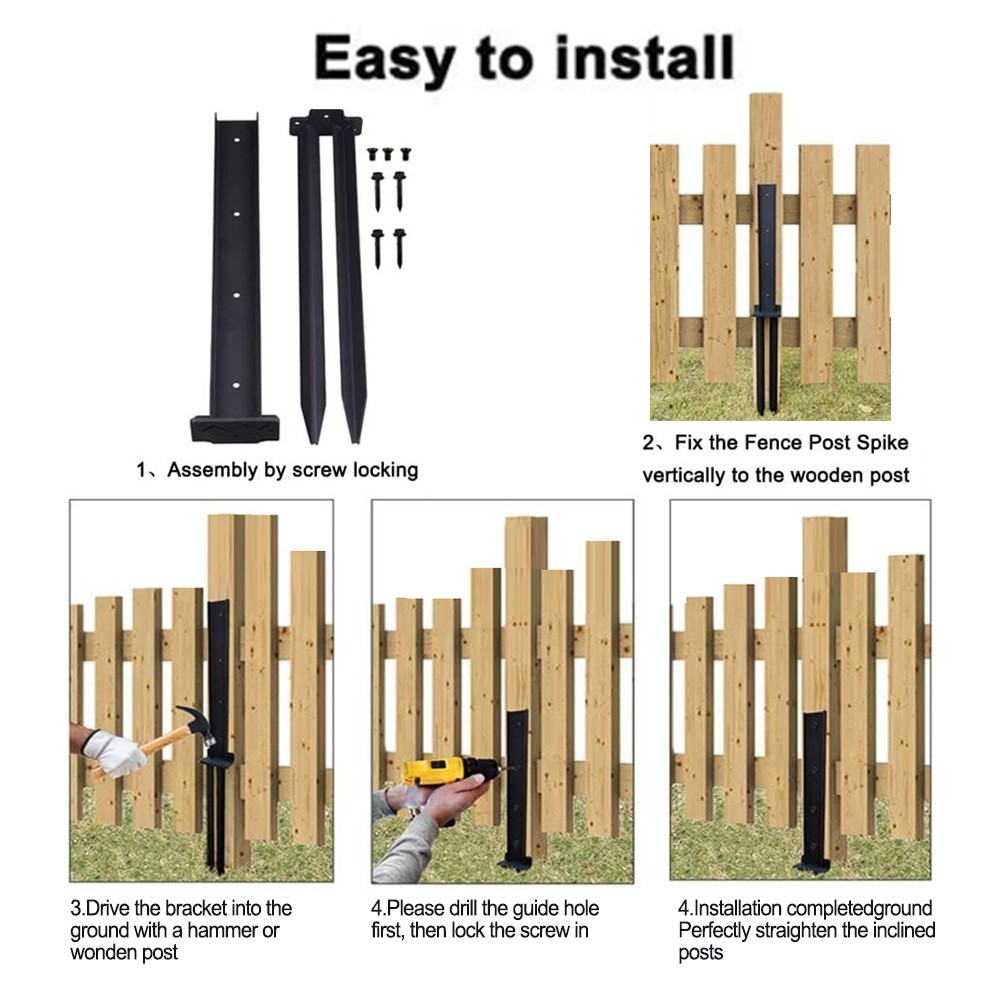 Easy to install

1、Assembly by screw locking

2、Fix the Fence Post Spike vertically to the wooden post

3.Drive the bracket into the ground with a hammer or wonden post

4.Please drill the guide hole first, then lock the screw in

4.Installation completedground Perfectly straighten the inclined posts