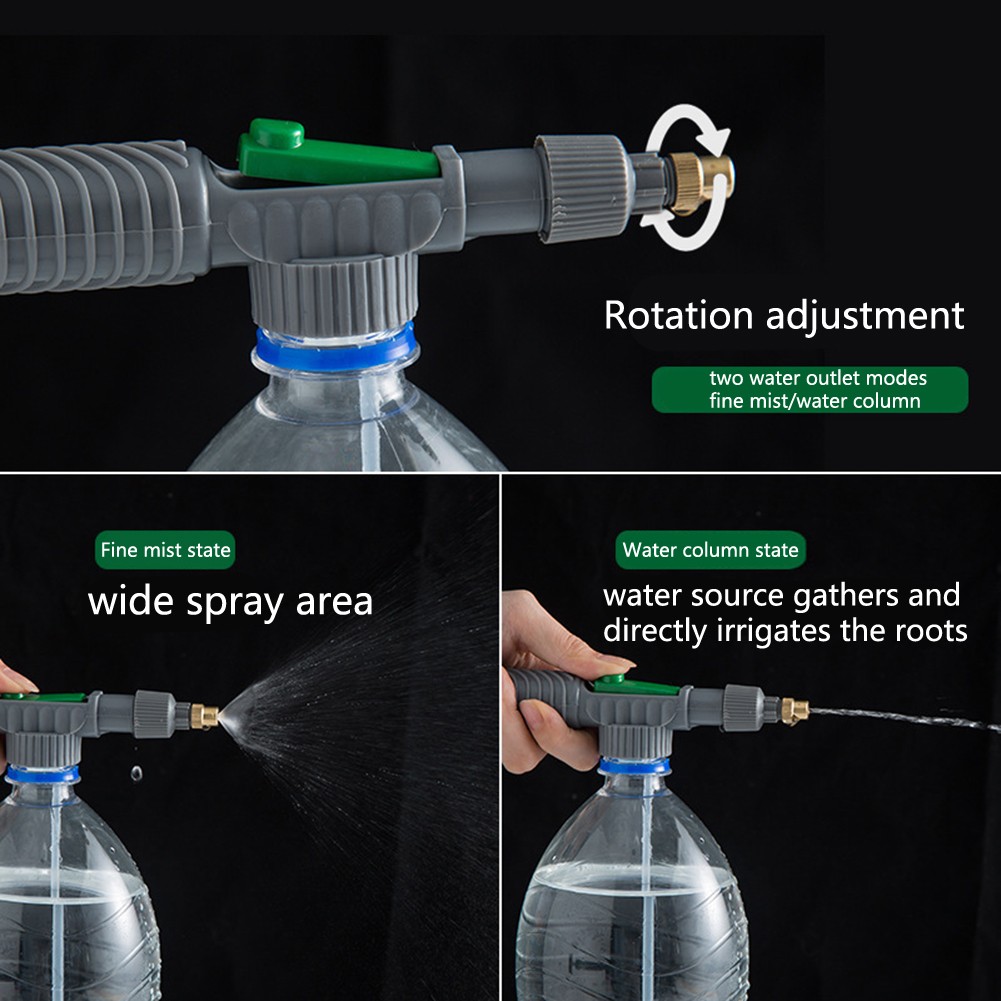 Rotation adjustment

two water outlet modes
fine mist/water column

Fine mist state

wide spray area

Water column state

water source gathers and directly irrigates the roots