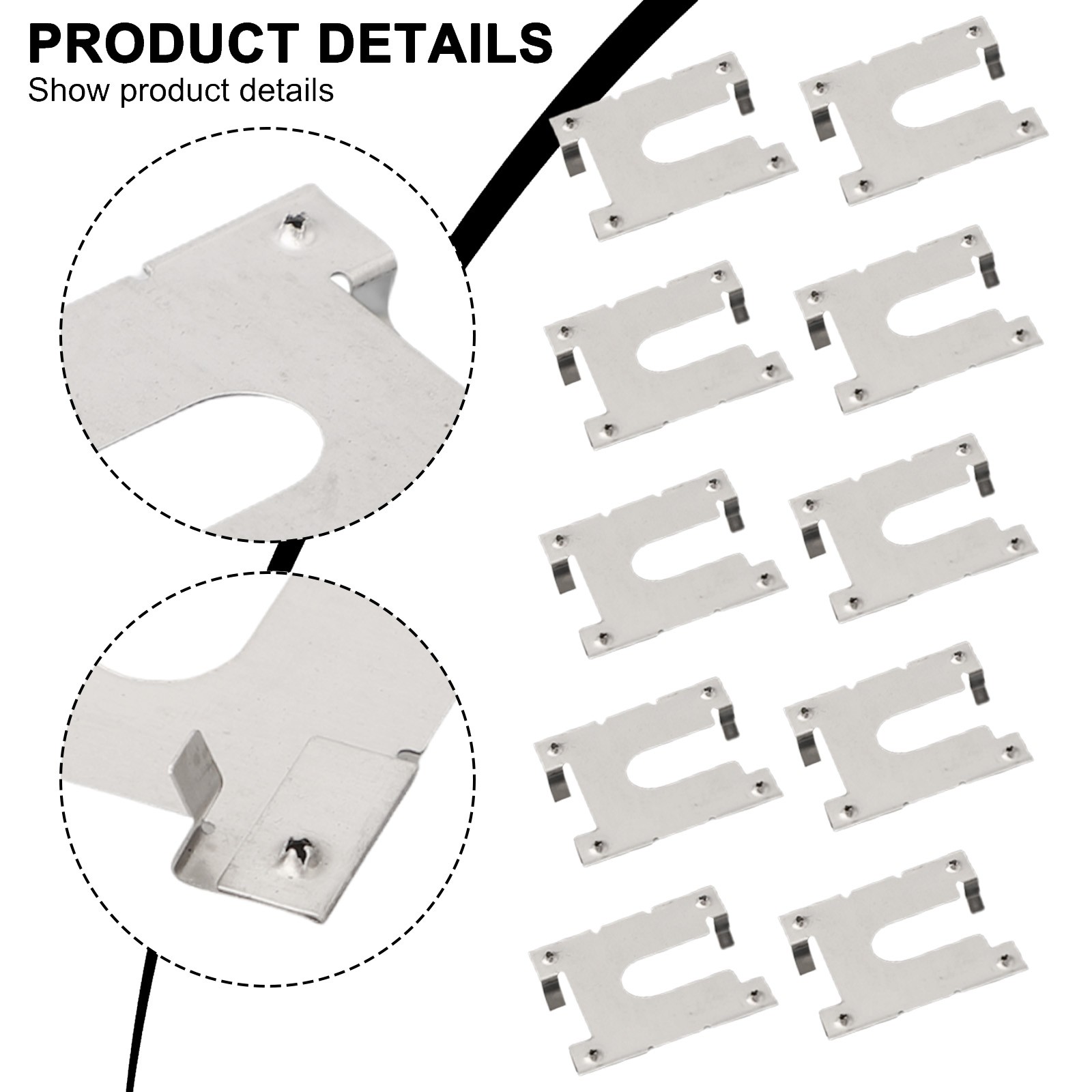 PRODUCT DETAILS
Show product details