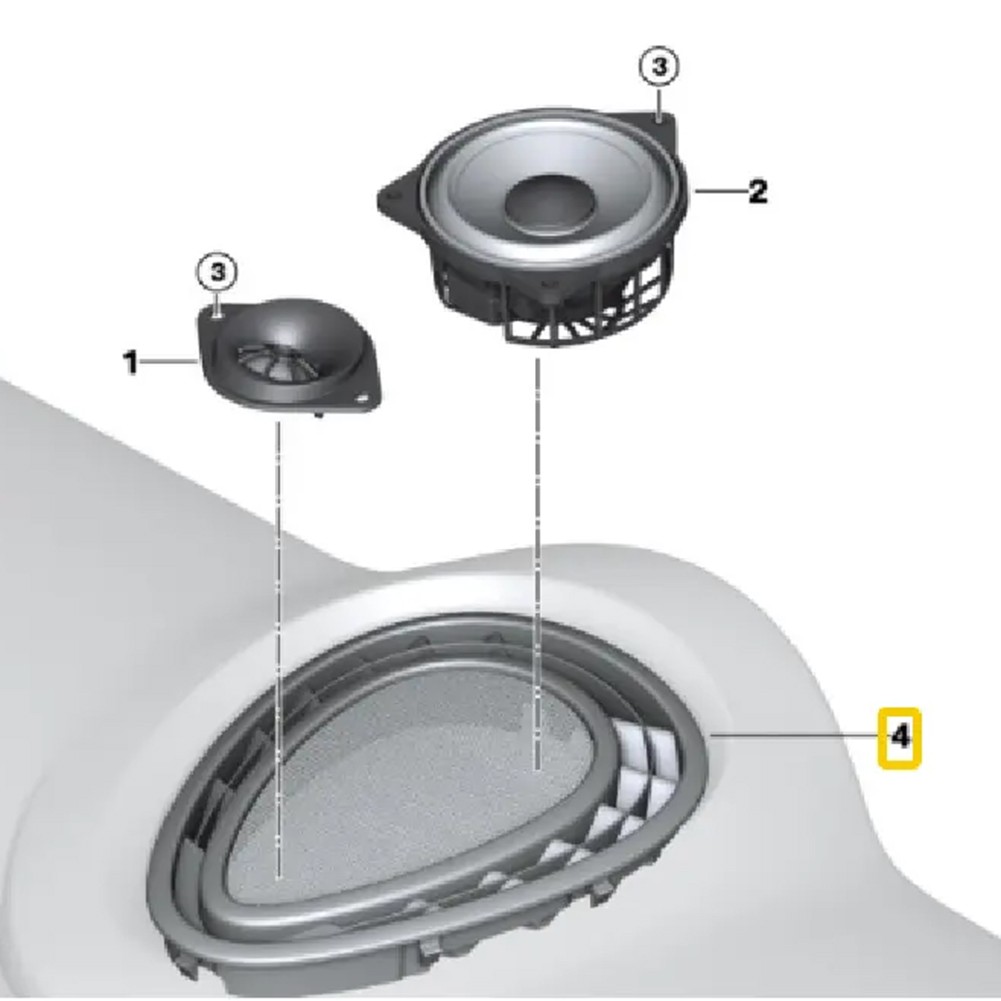 3
2
3
1
4