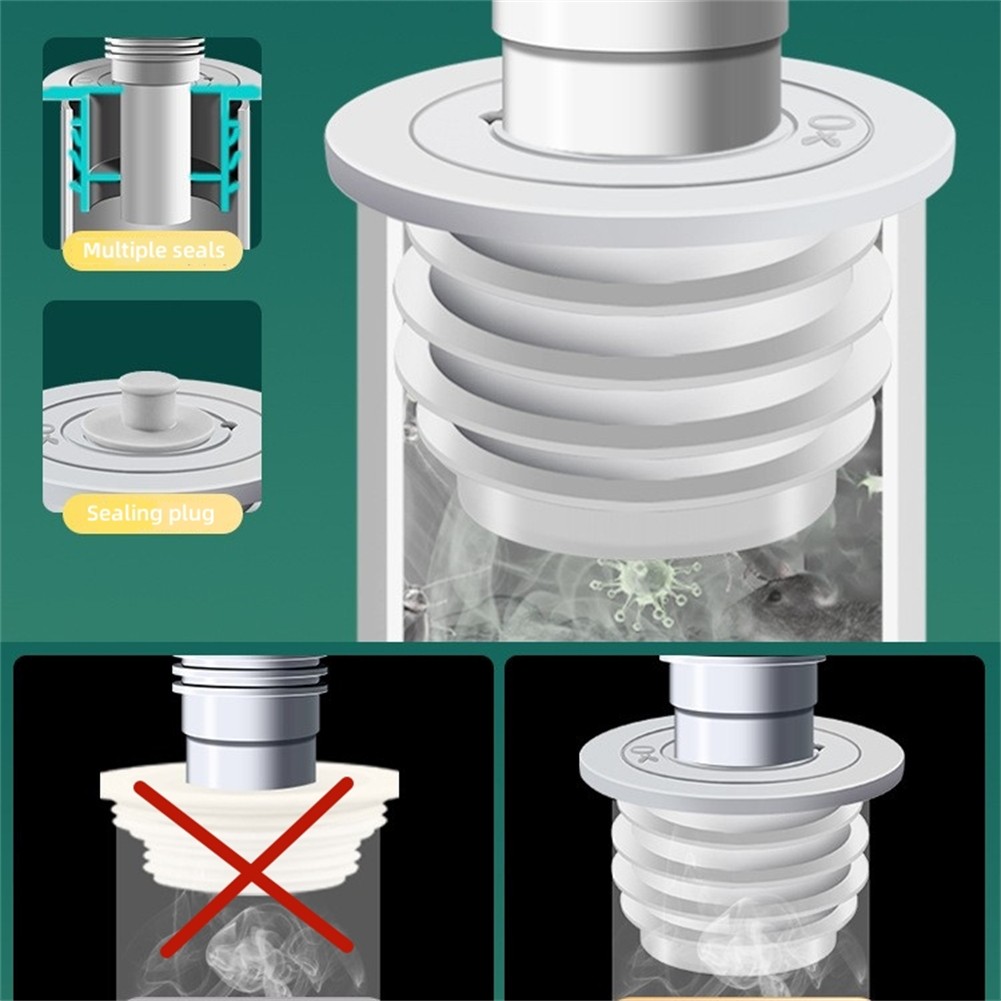 Multiple seals

Sealing plug