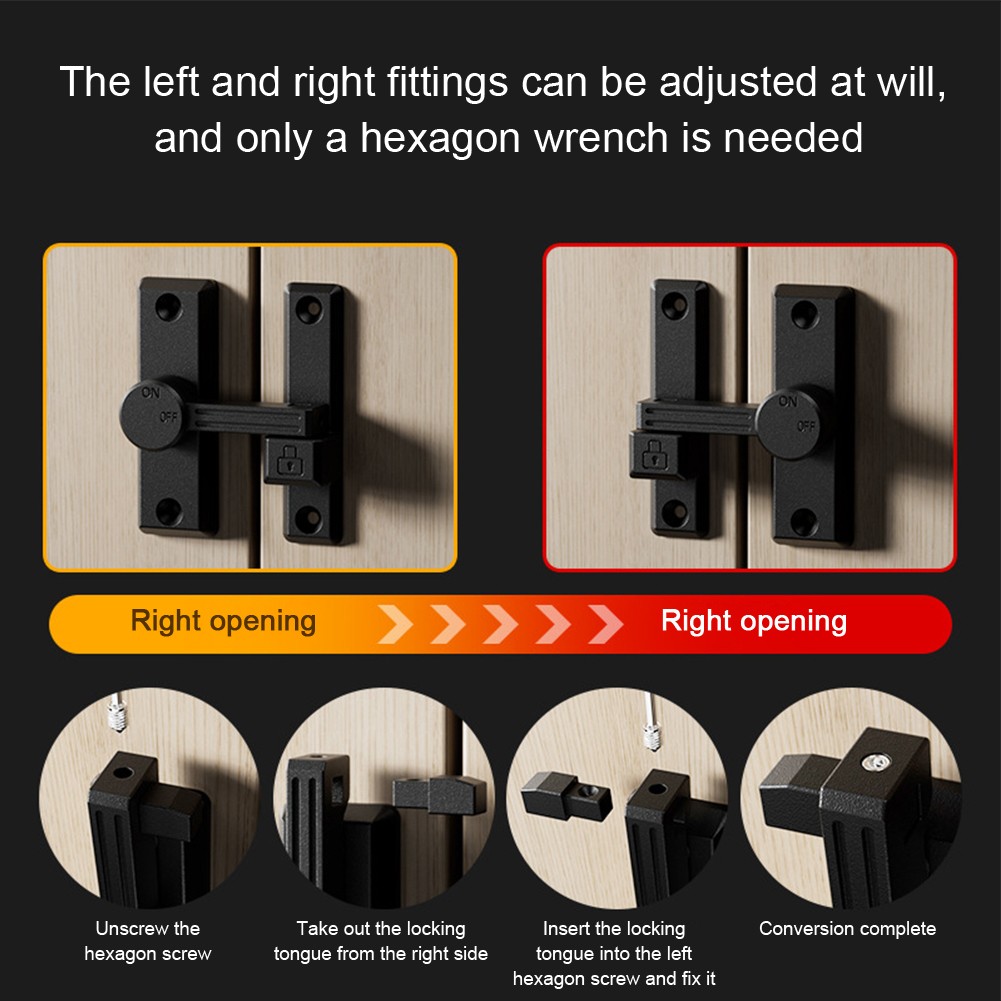 The left and right fittings can be adjusted at will, and only a hexagon wrench is needed

ON
OFF

ON
OFF

Right opening

Right opening

Unscrew the hexagon screw

Take out the locking tongue from the right side

Insert the locking tongue into the left hexagon screw and fix it

Conversion complete