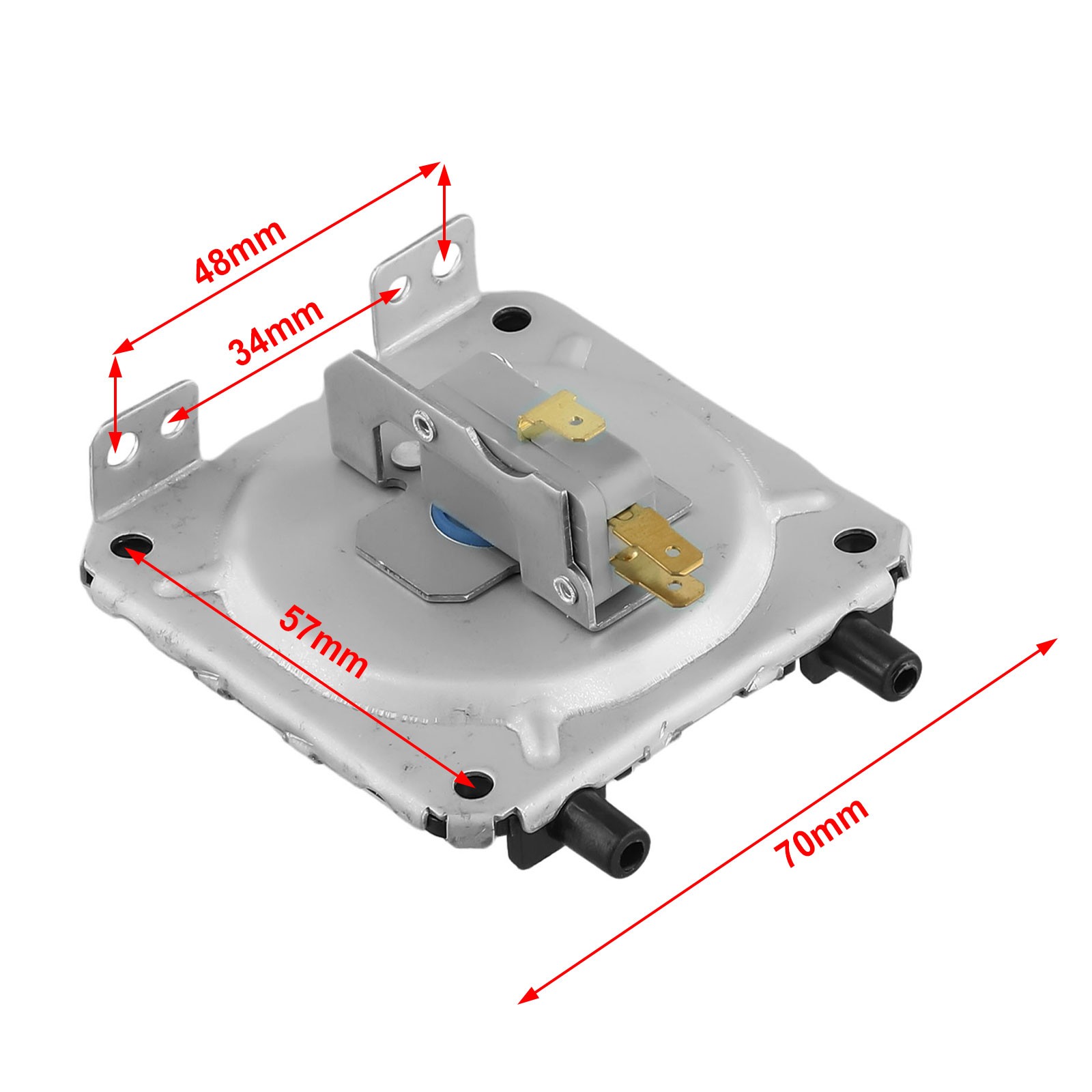 48mm
34mm
57mm
70mm