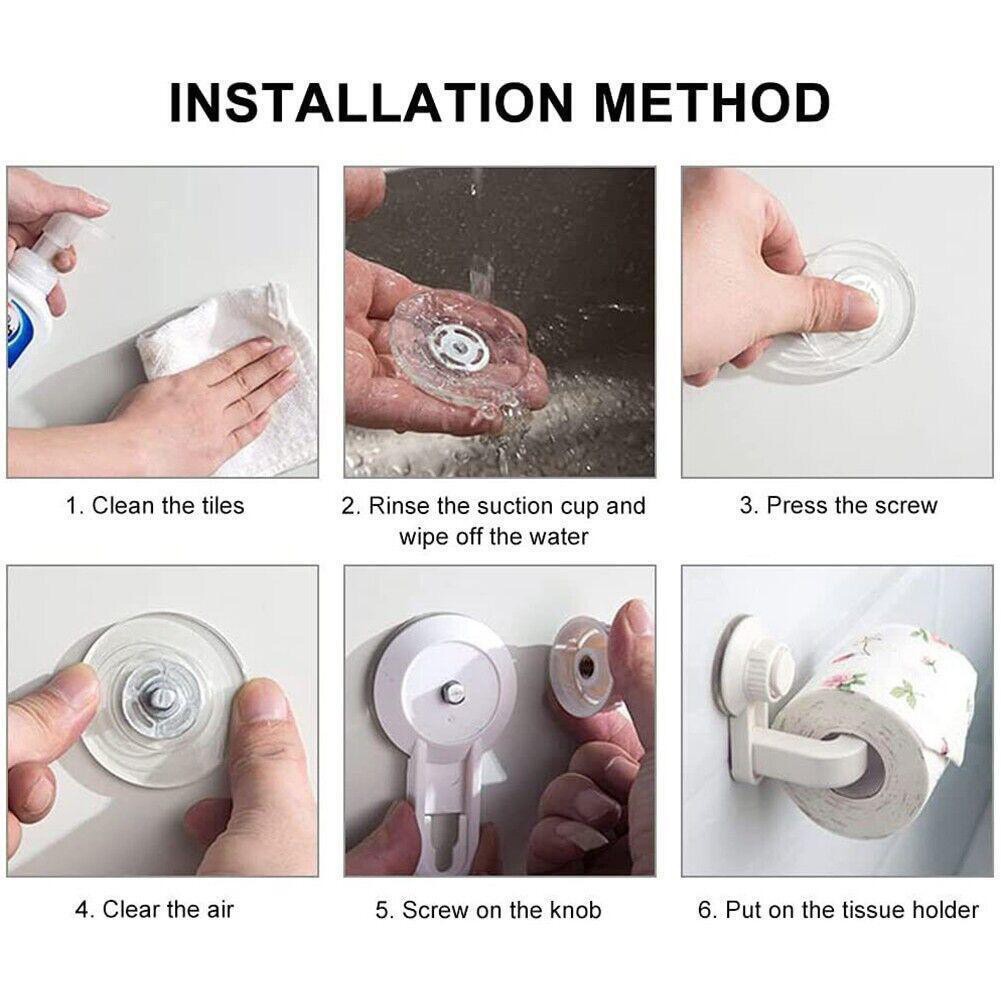 INSTALLATION METHOD

1. Clean the tiles

2. Rinse the suction cup and wipe off the water

3. Press the screw

4. Clear the air

5. Screw on the knob

6. Put on the tissue holder