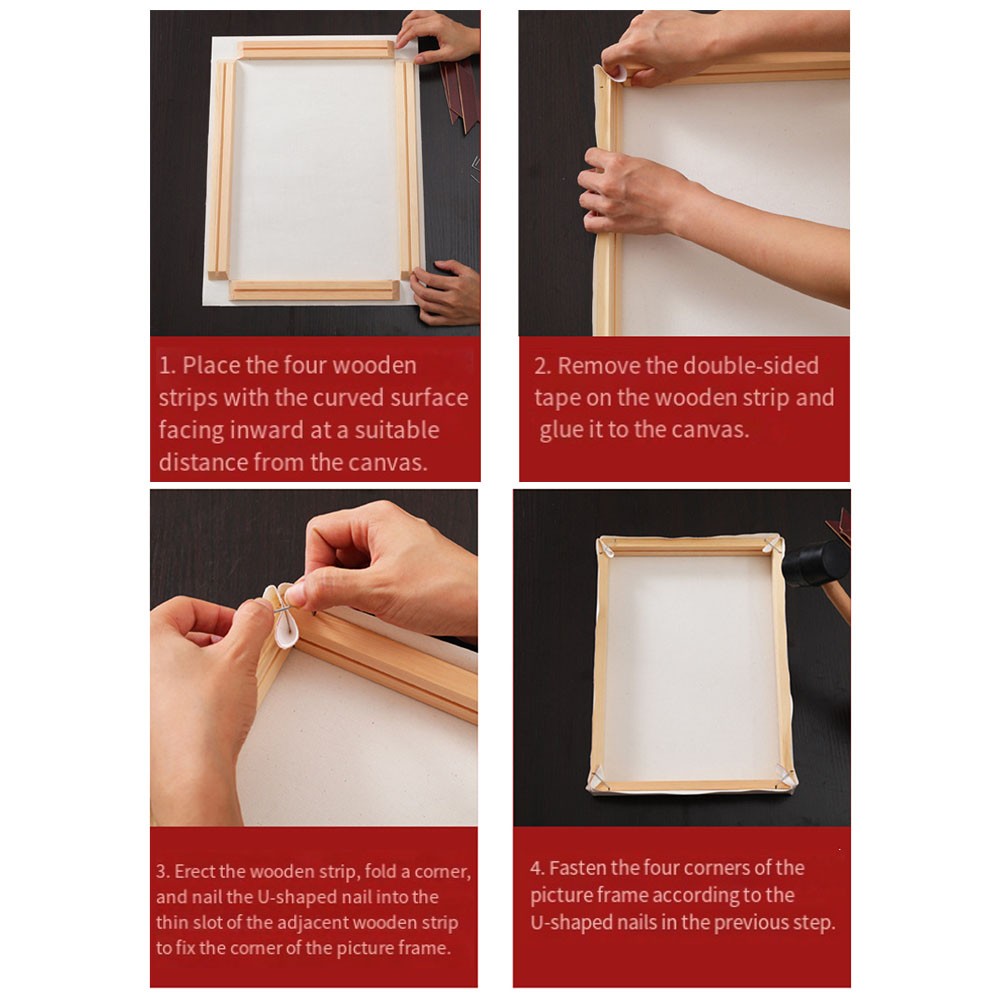 1. Place the four wooden strips with the curved surface facing inward at a suitable distance from the canvas.

2. Remove the double-sided tape on the wooden strip and glue it to the canvas.

3. Erect the wooden strip, fold a corner, and nail the U-shaped nail into the thin slot of the adjacent wooden strip to fix the corner of the picture frame.

4. Fasten the four corners of the picture frame according to the U-shaped nails in the previous step.