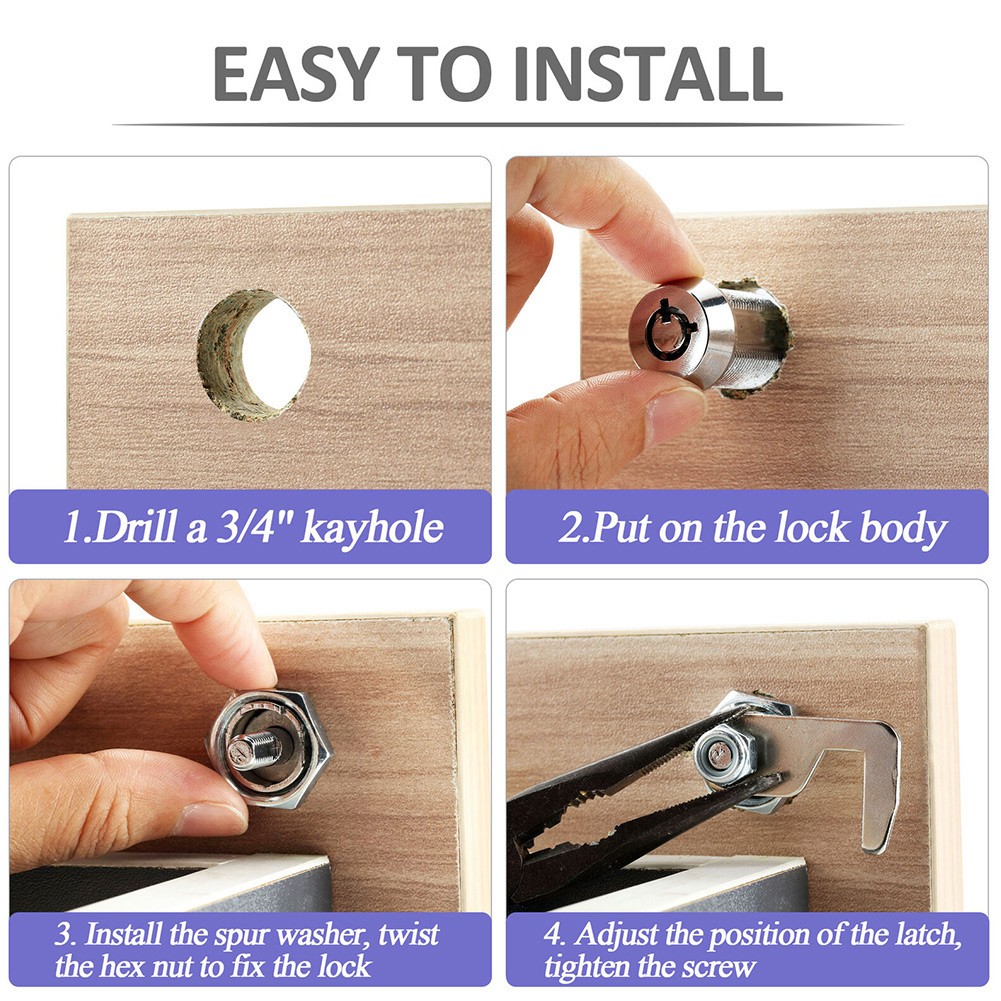 EASY TO INSTALL

1.Drill a 3/4" kayhole

2.Put on the lock body

3. Install the spur washer, twist the hex nut to fix the lock

4. Adjust the position of the latch, tighten the screw