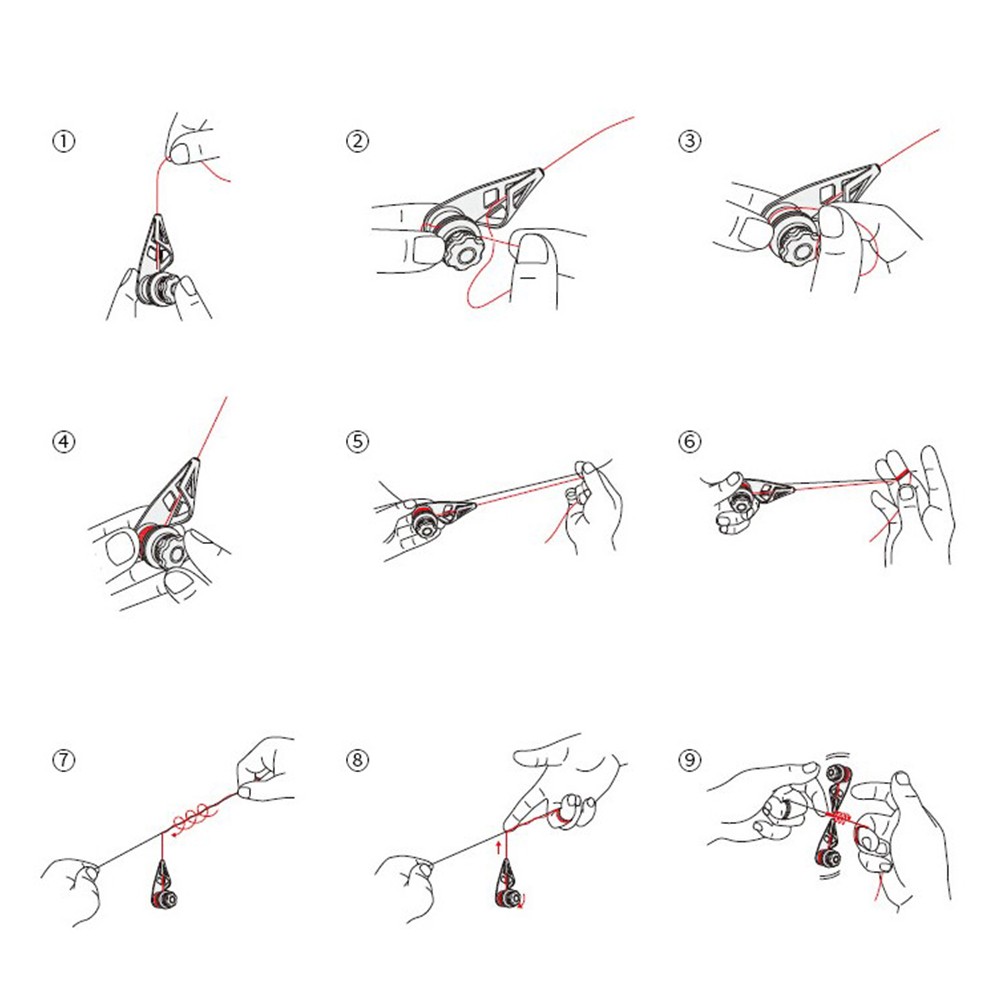 ①

②

③

④

⑤

⑥

⑦

⑧

⑨