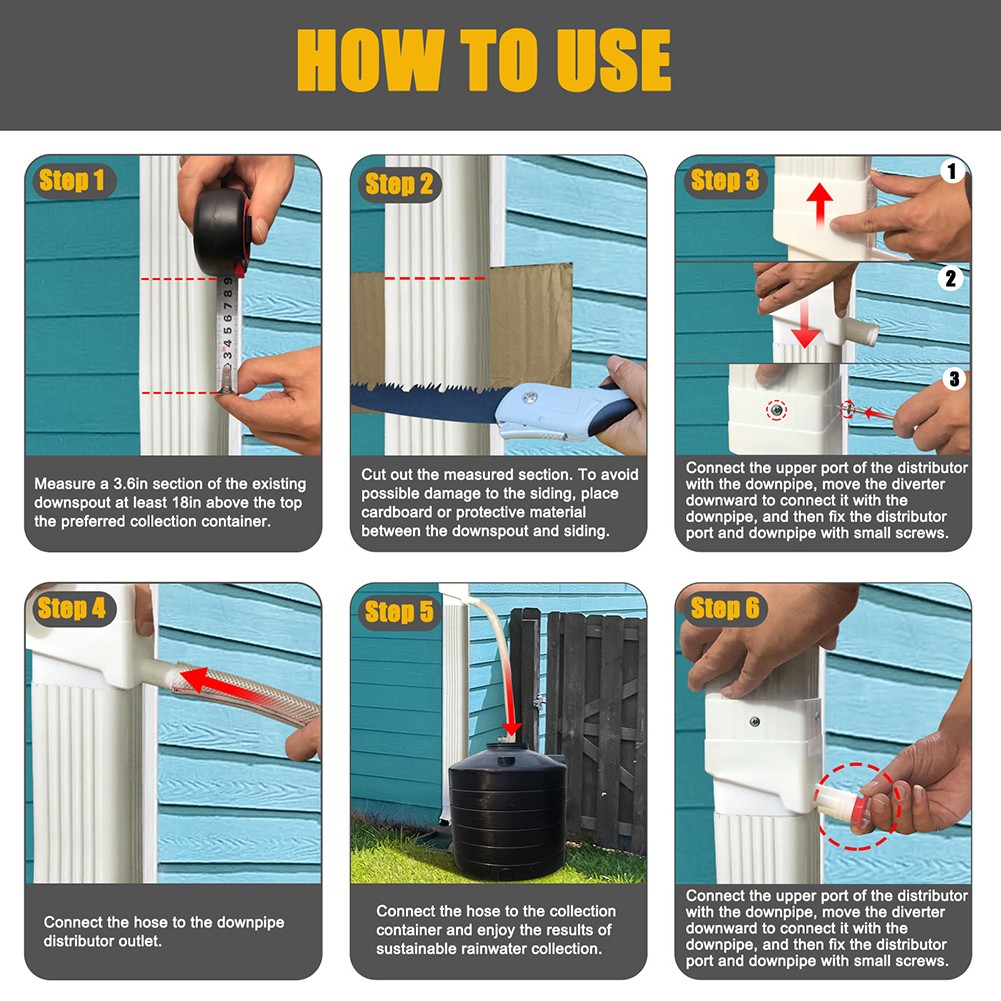 HOW TO USE

Step 1

3 4 5 6 7 8 9

Measure a 3.6in section of the existing downspout at least 18in above the top the preferred collection container.

Step 2

Cut out the measured section. To avoid possible damage to the siding, place cardboard or protective material between the downspout and siding.

Step 3

1

2

3

Connect the upper port of the distributor with the downpipe, move the diverter downward to connect it with the downpipe, and then fix the distributor port and downpipe with small screws.

Step 4

Connect the hose to the downpipe distributor outlet.

Step 5

Connect the hose to the collection container and enjoy the results of sustainable rainwater collection.

Step 6

Connect the upper port of the distributor with the downpipe, move the diverter downward to connect it with the downpipe, and then fix the distributor port and downpipe with small screws.