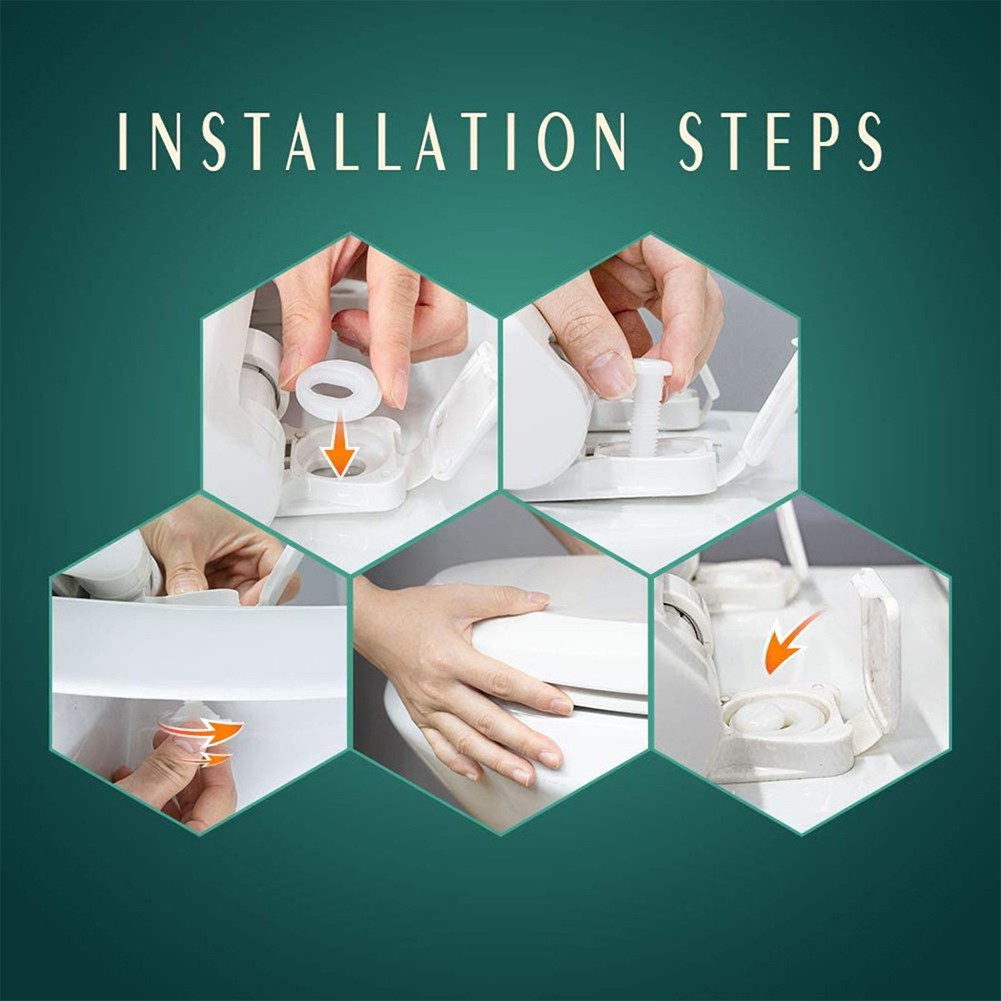 INSTALLATION STEPS