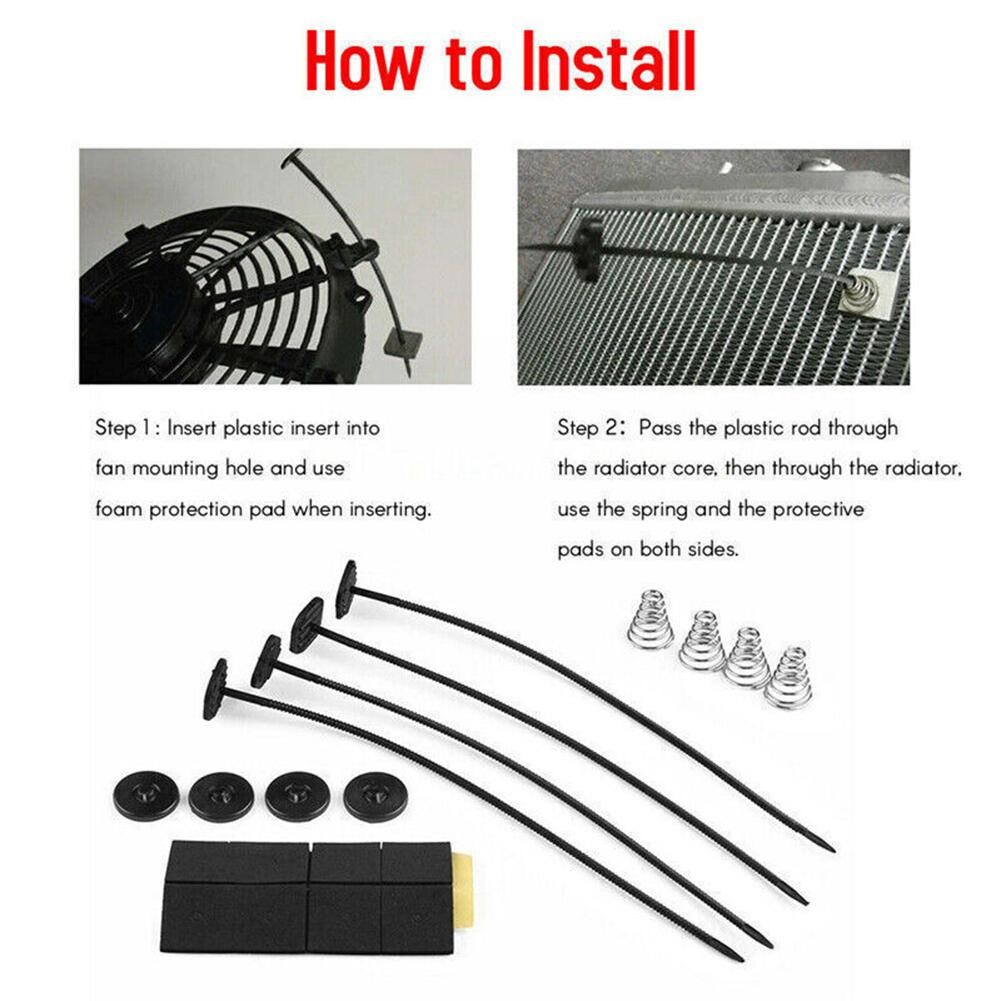 How to Install

Step 1: Insert plastic insert into fan mounting hole and use foam protection pad when inserting.

Step 2: Pass the plastic rod through the radiator core, then through the radiator, use the spring and the protective pads on both sides.