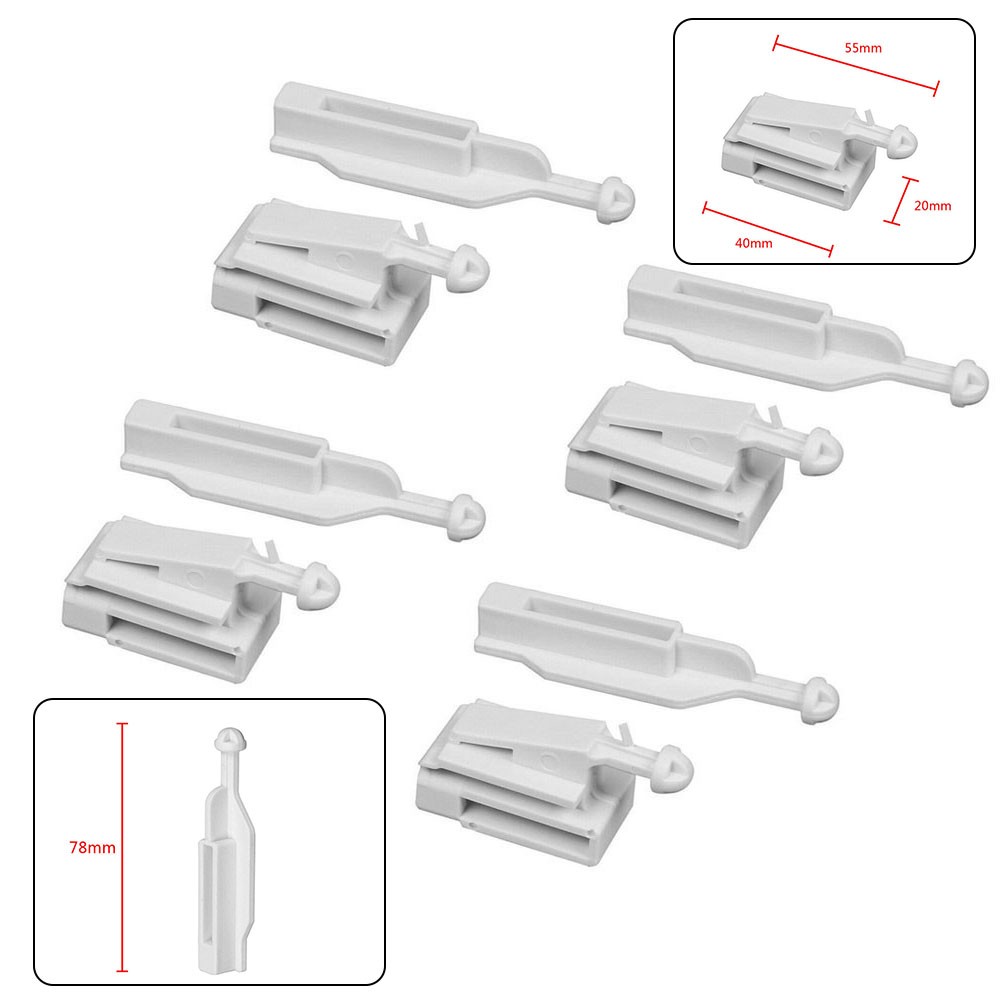 55mm

20mm

40mm

78mm